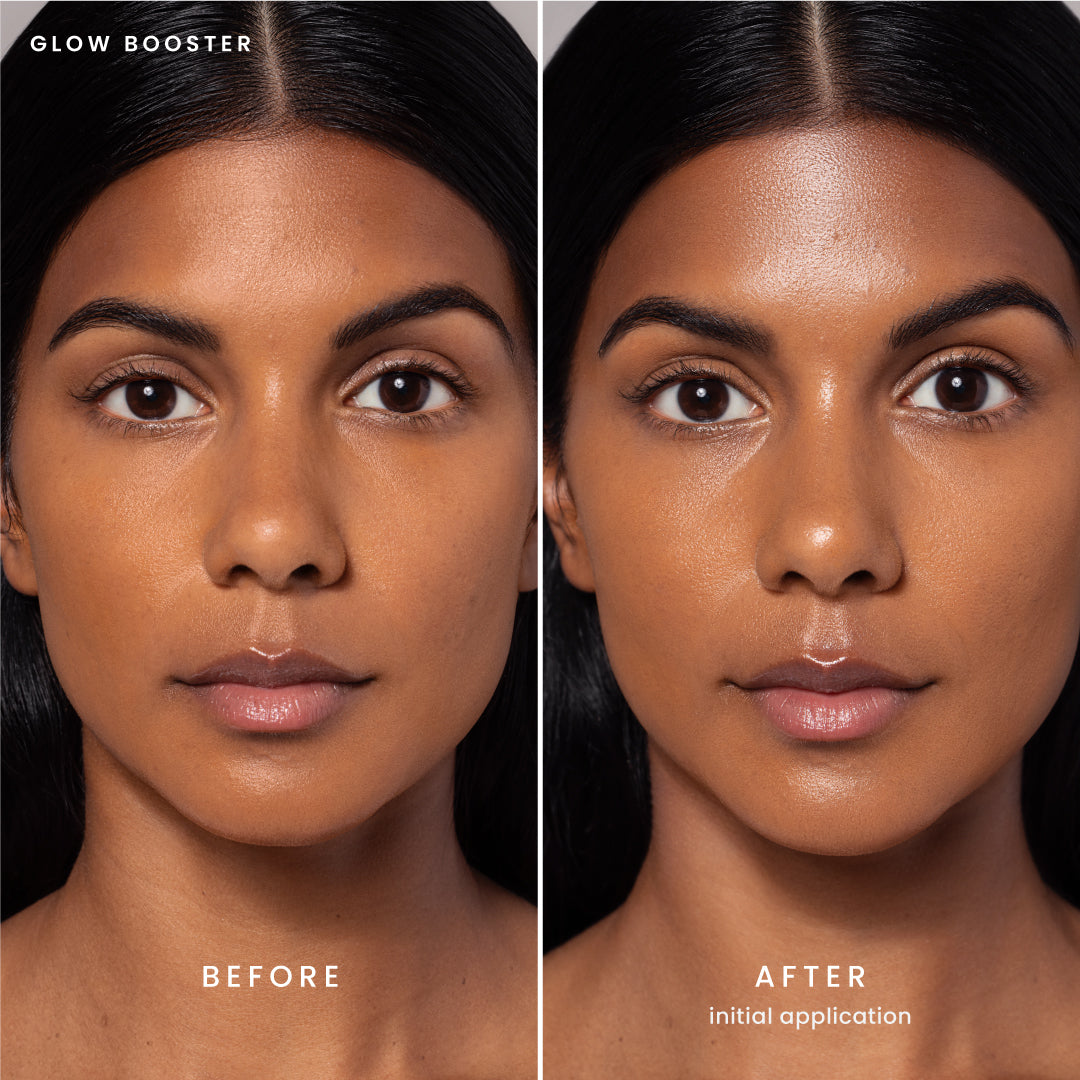 GLOW BOOSTER

BEFORE

AFTER
initial application