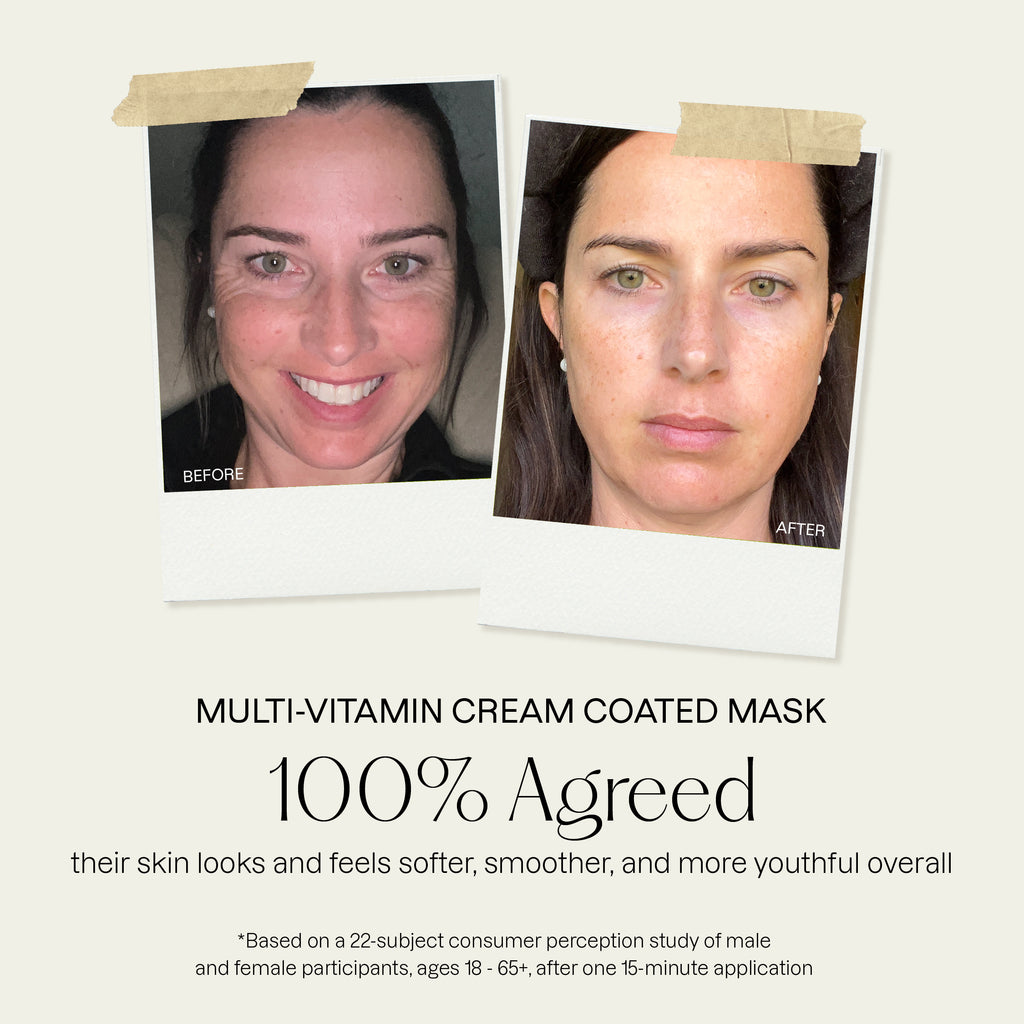 BEFORE

AFTER

MULTI-VITAMIN CREAM COATED MASK

100% Agreed

their skin looks and feels softer, smoother, and more youthful overall

*Based on a 22-subject consumer perception study of male and female participants, ages 18 - 65+, after one 15-minute application