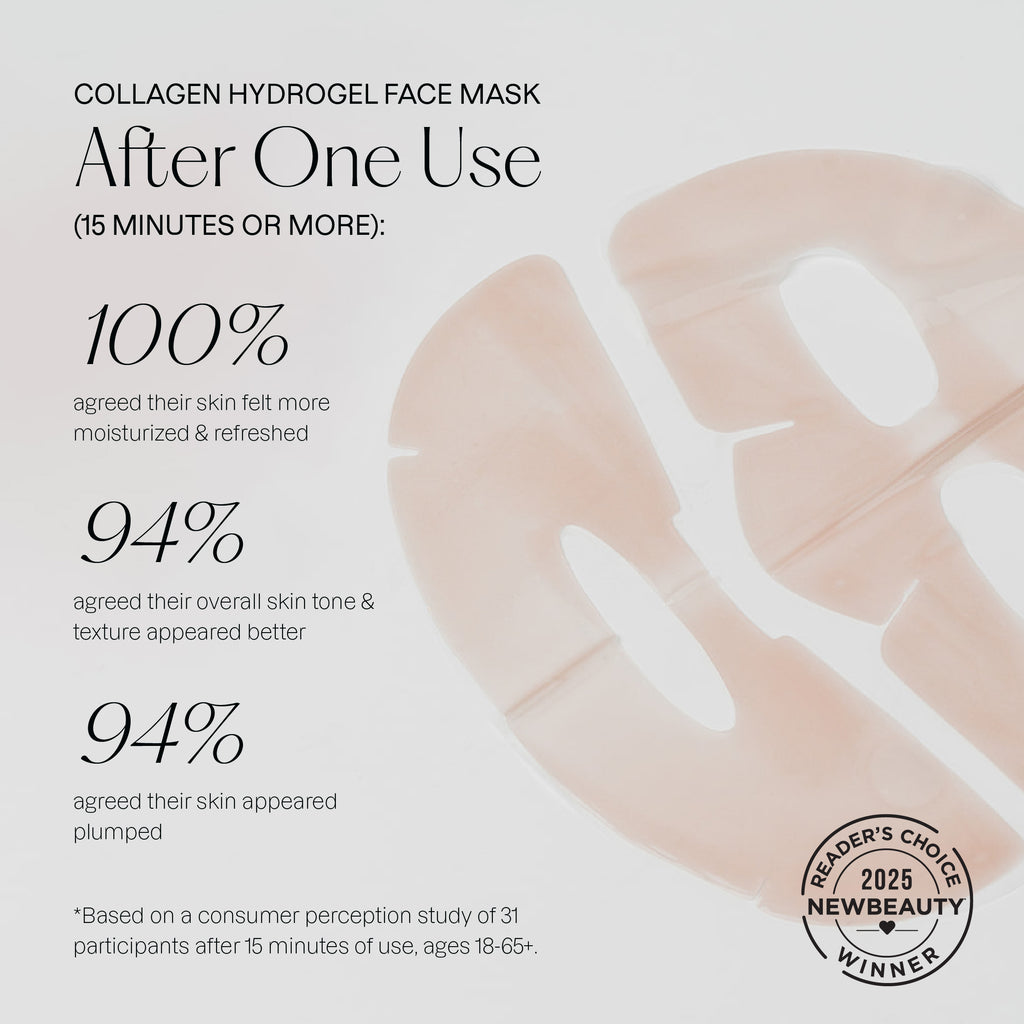 COLLAGEN HYDROGEL FACE MASK

After One Use

(15 MINUTES OR MORE):

100%

agreed their skin felt more moisturized & refreshed

94%

agreed their overall skin tone & texture appeared better

94%

agreed their skin appeared plumped

*Based on a consumer perception study of 31 participants after 15 minutes of use, ages 18-65+.

READER'S CHOICE
2025
NEWBEAUTY
WINNER