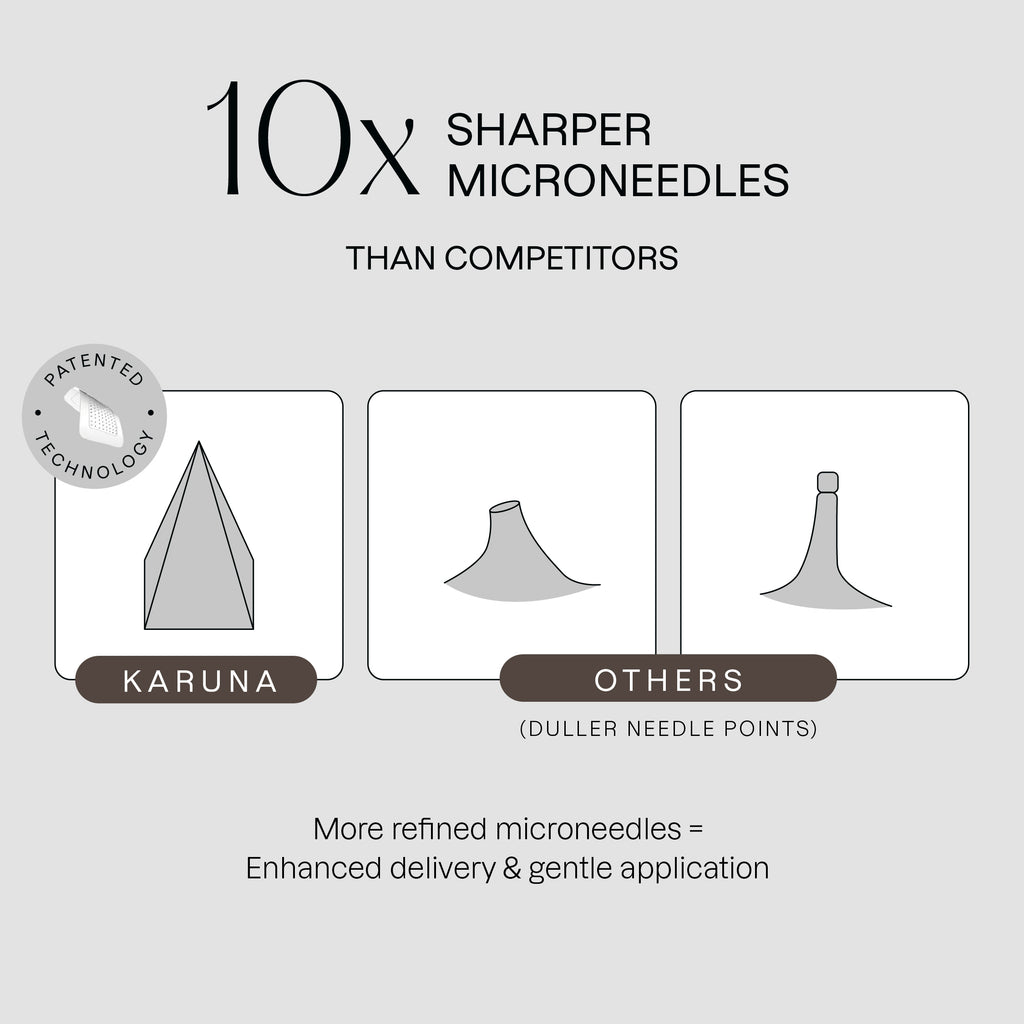 10x SHARPER MICRONEEDLES

THAN COMPETITORS

PATENTED • TECHNOLOGY •

KARUNA

OTHERS

(DULLER NEEDLE POINTS)

More refined microneedles =
Enhanced delivery & gentle application