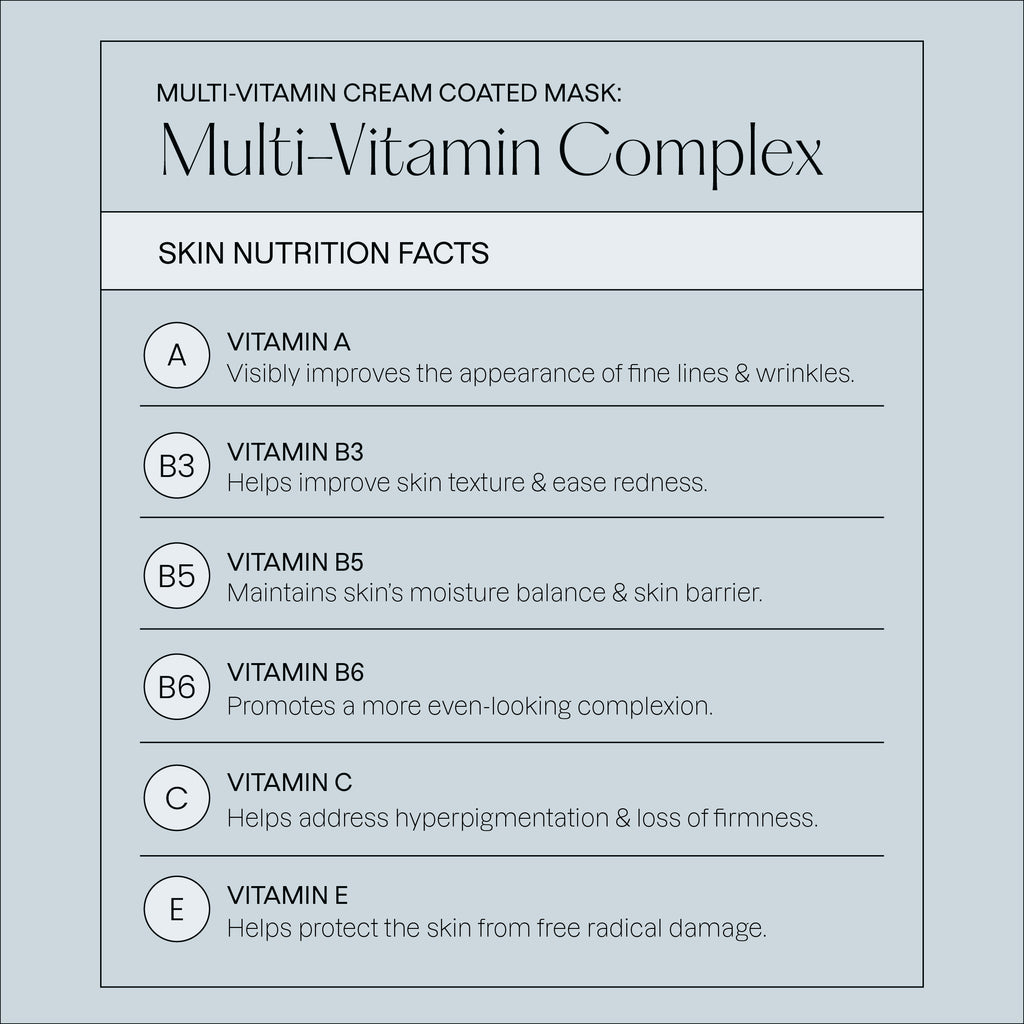 MULTI-VITAMIN CREAM COATED MASK:
Multi-Vitamin Complex

SKIN NUTRITION FACTS

A
VITAMIN A
Visibly improves the appearance of fine lines & wrinkles.

B3
VITAMIN B3
Helps improve skin texture & ease redness.

B5
VITAMIN B5
Maintains skin's moisture balance & skin barrier.

B6
VITAMIN B6
Promotes a more even-looking complexion.

C
VITAMIN C
Helps address hyperpigmentation & loss of firmness.

E
VITAMIN E
Helps protect the skin from free radical damage.