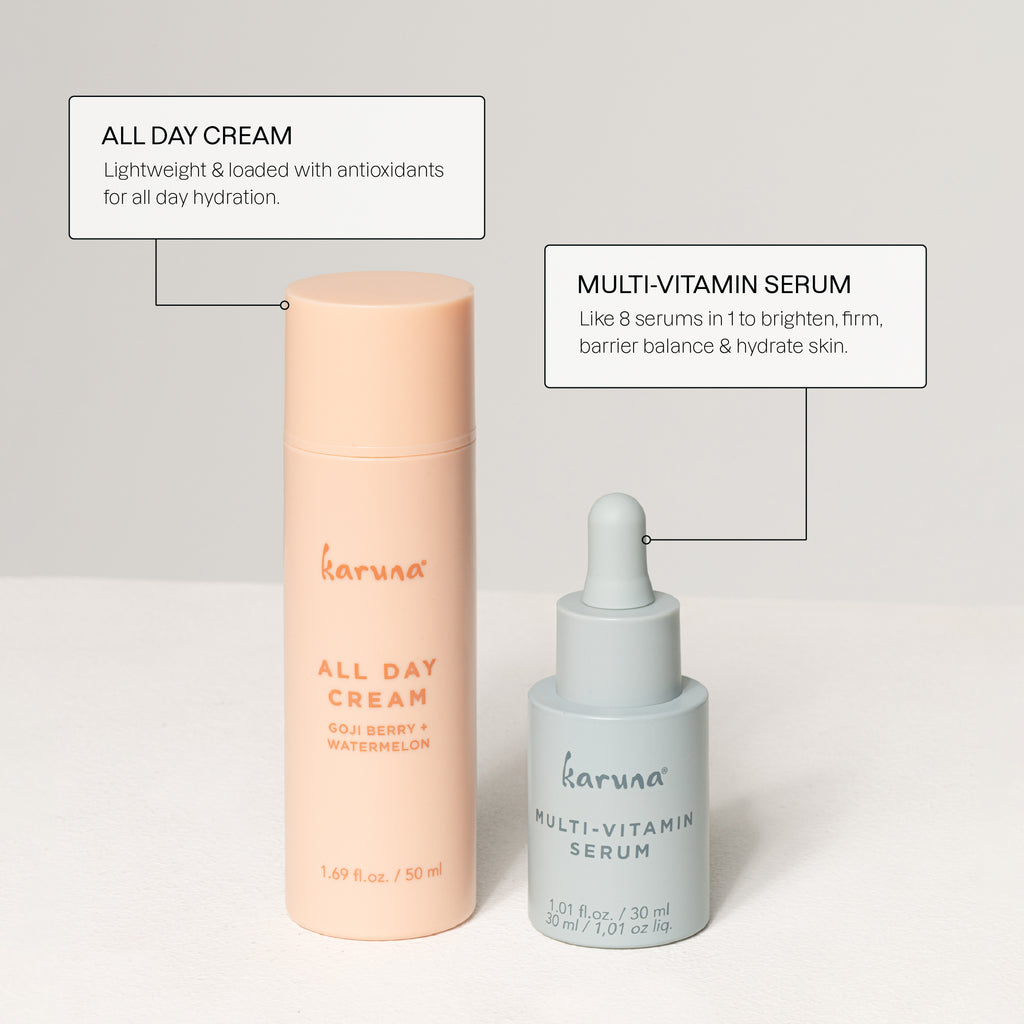 ALL DAY CREAM
Lightweight & loaded with antioxidants for all day hydration.

MULTI-VITAMIN SERUM
Like 8 serums in 1 to brighten, firm, barrier balance & hydrate skin.

karuna®

ALL DAY CREAM
GOJI BERRY + WATERMELON

1.69 fl.oz. / 50 ml

karuna®

MULTI-VITAMIN SERUM

1.01 fl.oz. / 30 ml
30 ml / 1,01 oz liq.