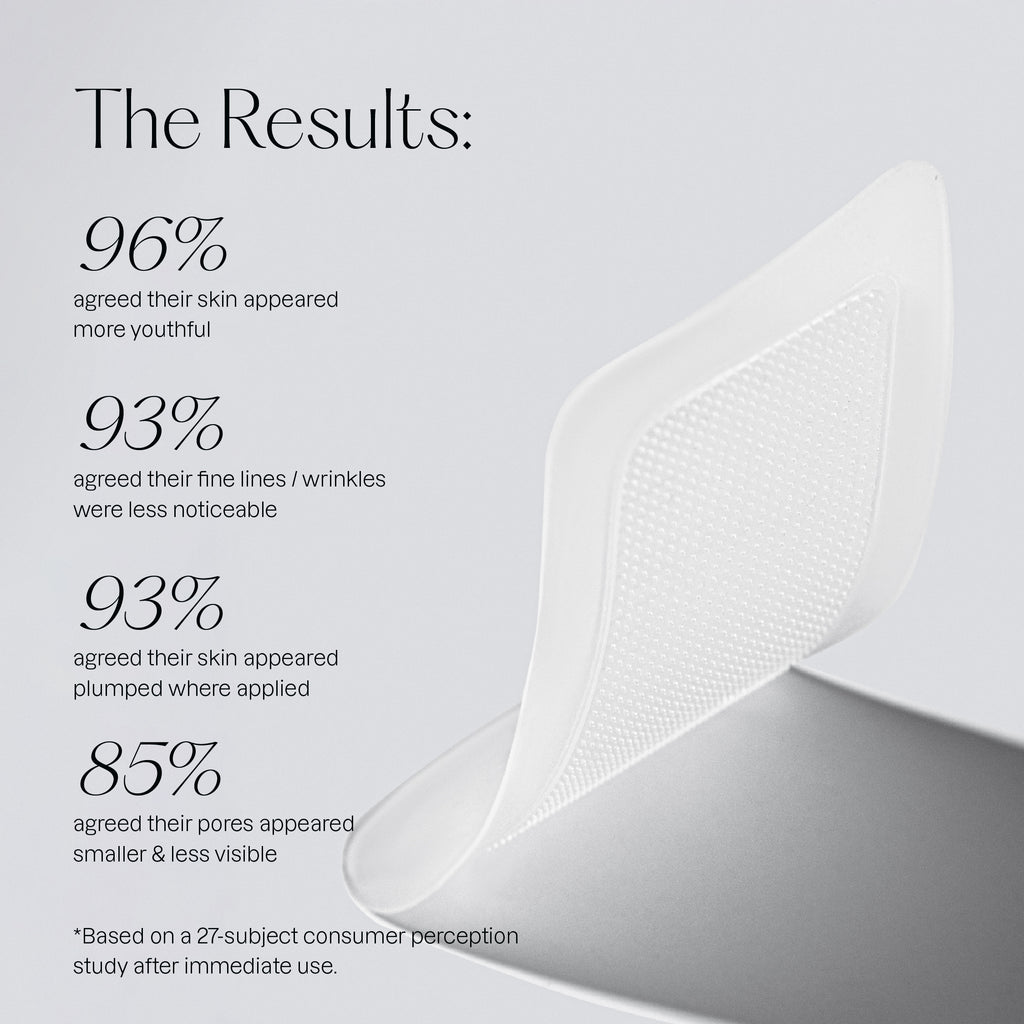 The Results:

96%
agreed their skin appeared more youthful

93%
agreed their fine lines / wrinkles were less noticeable

93%
agreed their skin appeared plumped where applied

85%
agreed their pores appeared smaller & less visible

*Based on a 27-subject consumer perception study after immediate use.