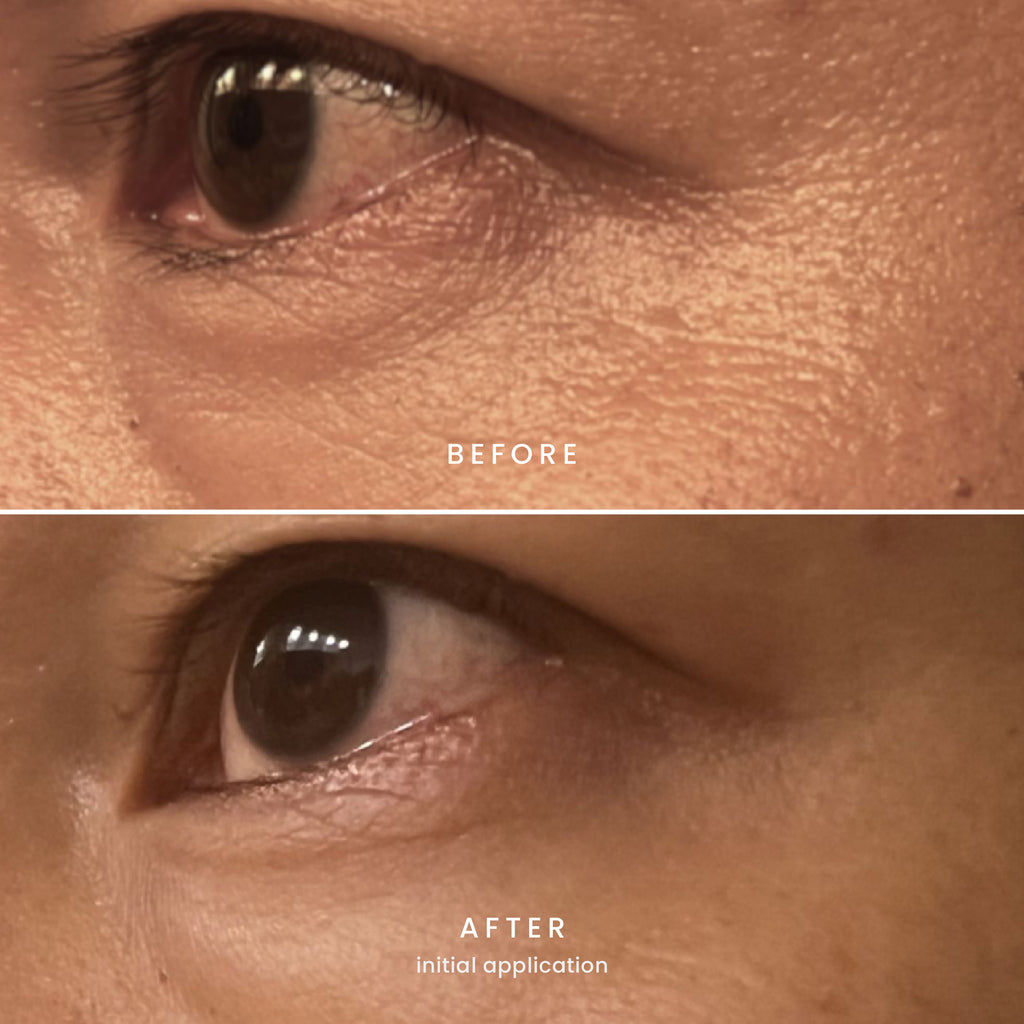 BEFORE

AFTER
initial application