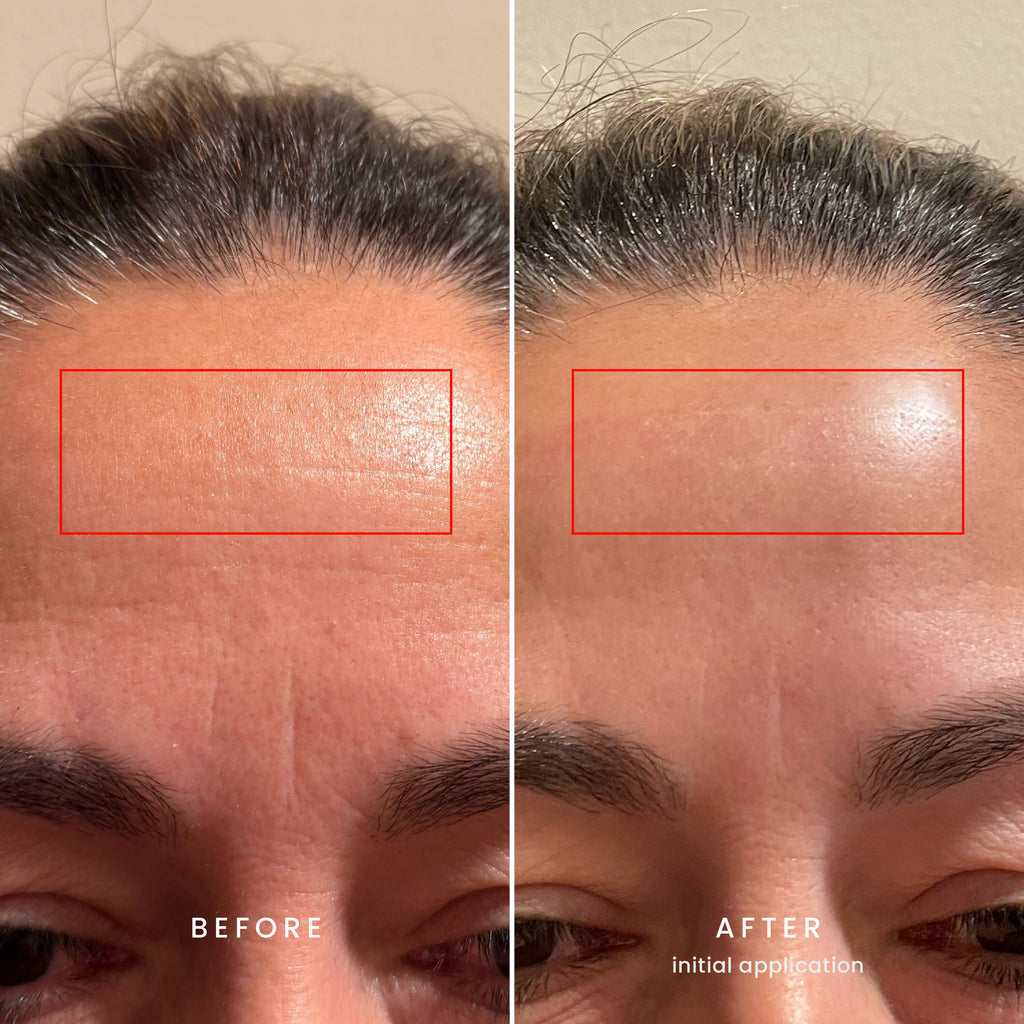 BEFORE

AFTER
initial application