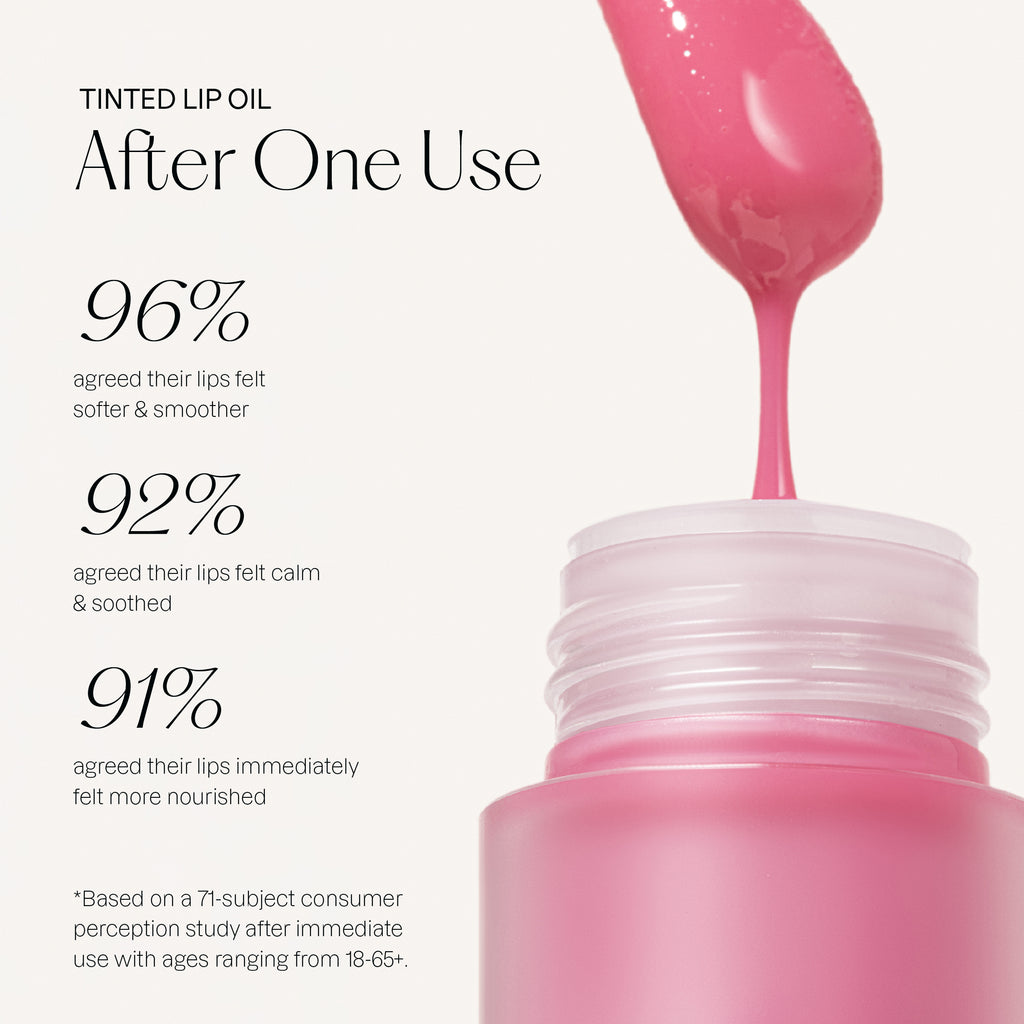 TINTED LIP OIL
After One Use

96%
agreed their lips felt softer & smoother

92%
agreed their lips felt calm & soothed

91%
agreed their lips immediately felt more nourished

*Based on a 71-subject consumer perception study after immediate use with ages ranging from 18-65+.