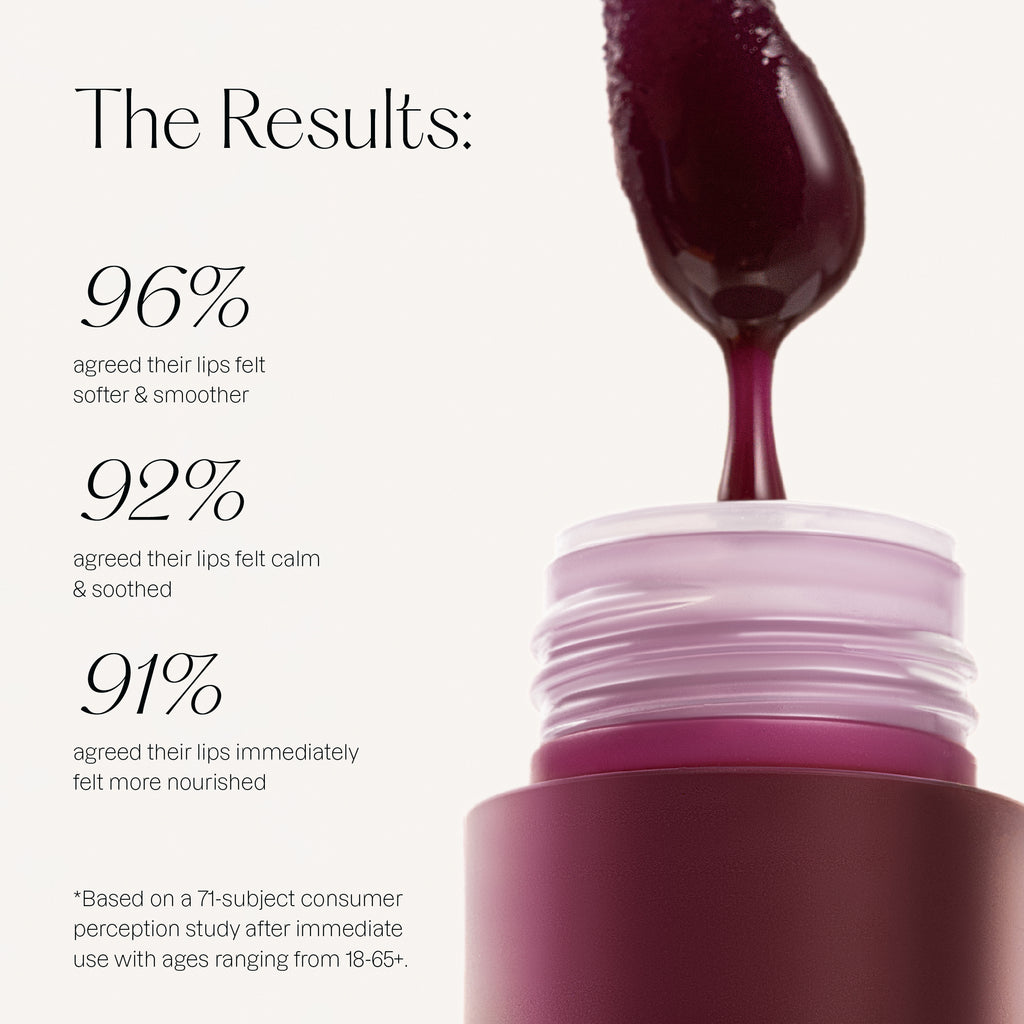 The Results:

96%

agreed their lips felt softer & smoother

92%

agreed their lips felt calm & soothed

91%

agreed their lips immediately felt more nourished

*Based on a 71-subject consumer perception study after immediate use with ages ranging from 18-65+.