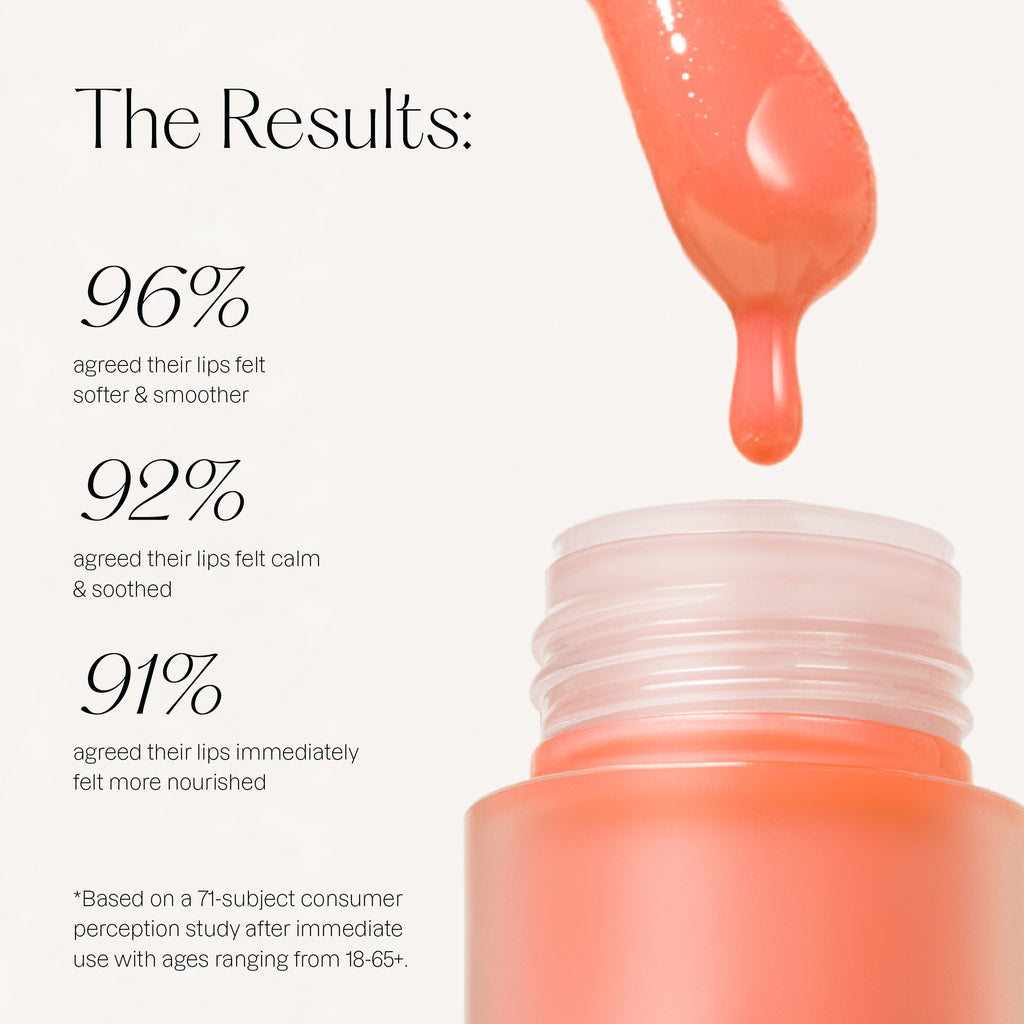 The Results:

96%
agreed their lips felt softer & smoother

92%
agreed their lips felt calm & soothed

91%
agreed their lips immediately felt more nourished

*Based on a 71-subject consumer perception study after immediate use with ages ranging from 18-65+.