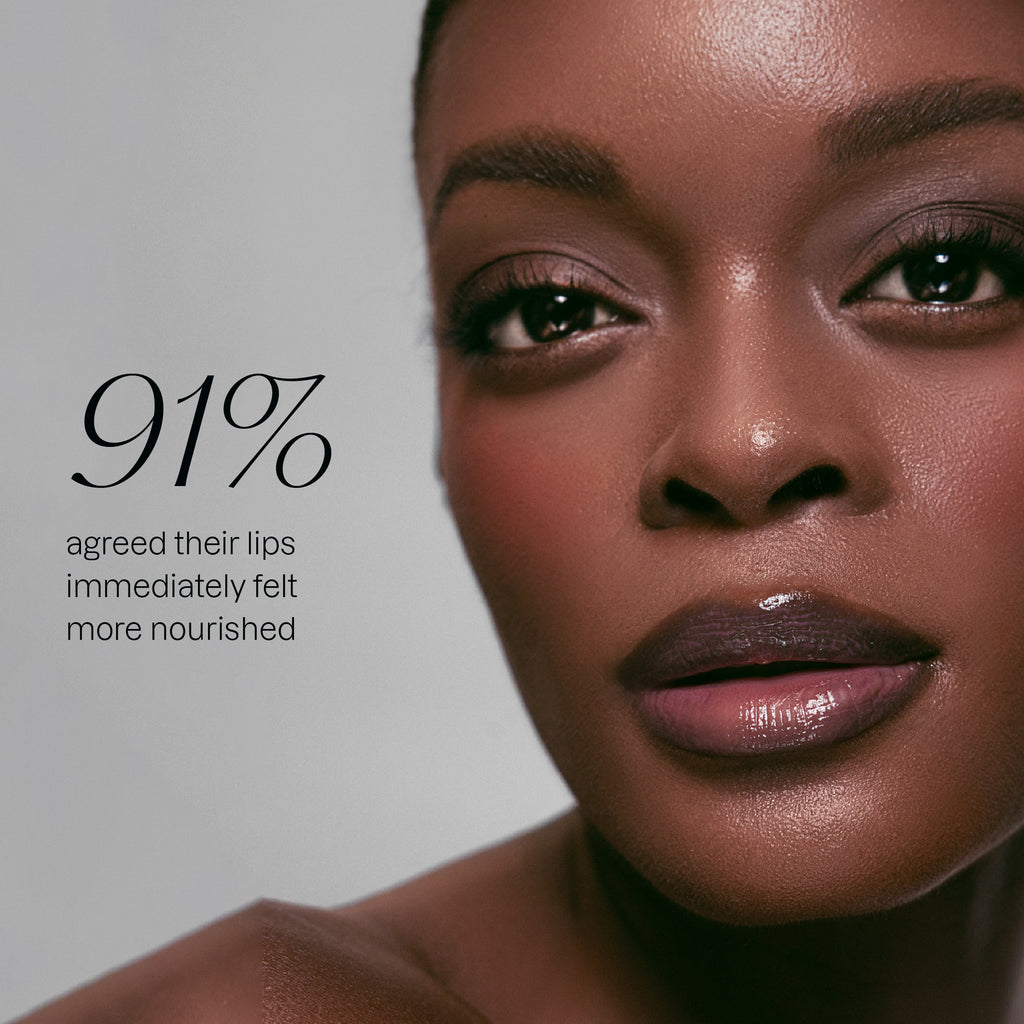 91%

agreed their lips immediately felt more nourished