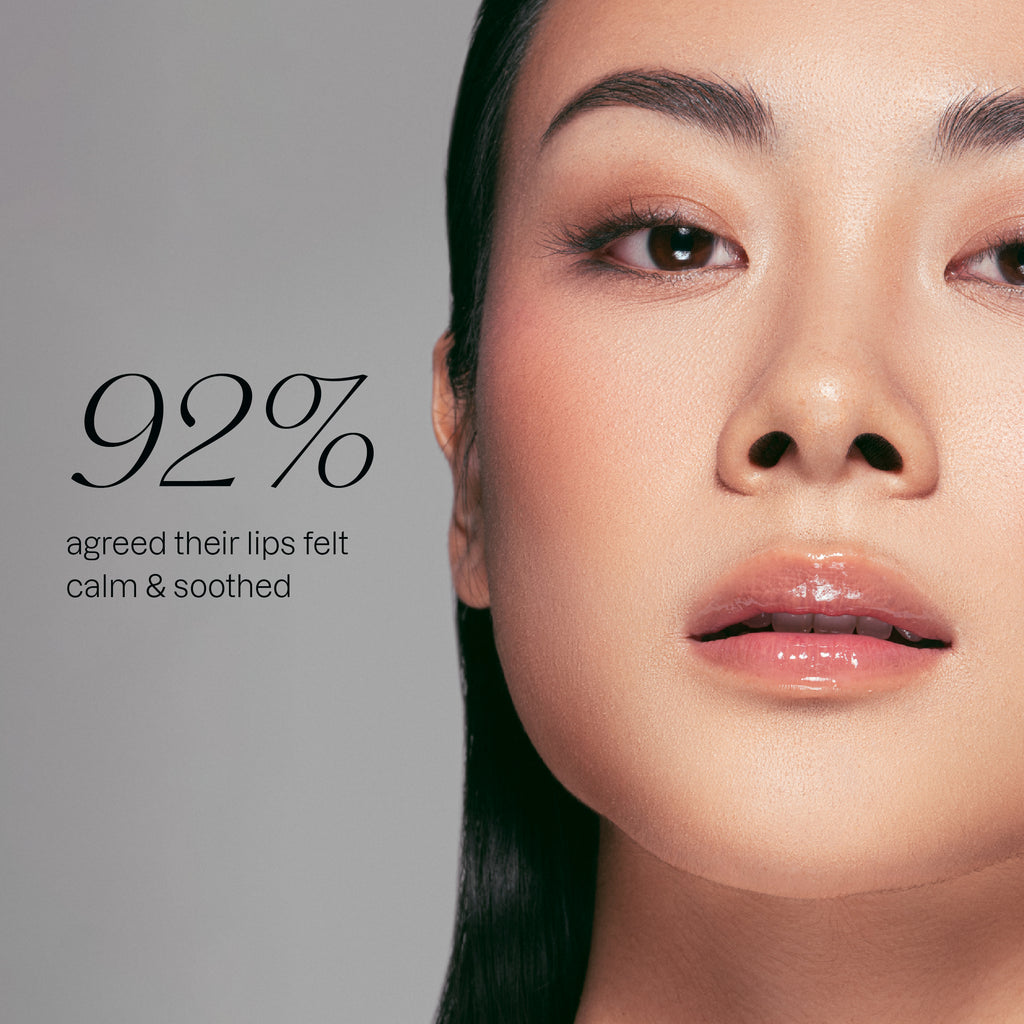 92%

agreed their lips felt calm & soothed