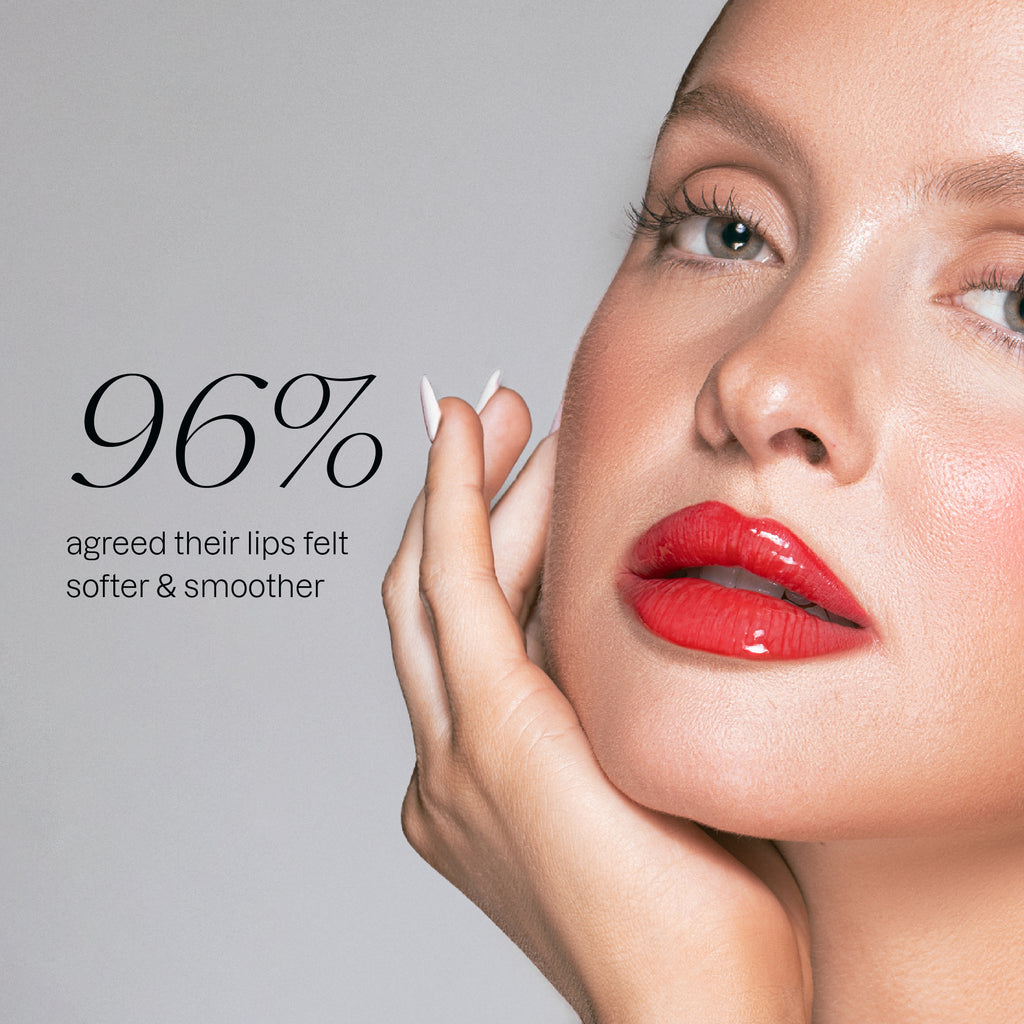 96%

agreed their lips felt softer & smoother