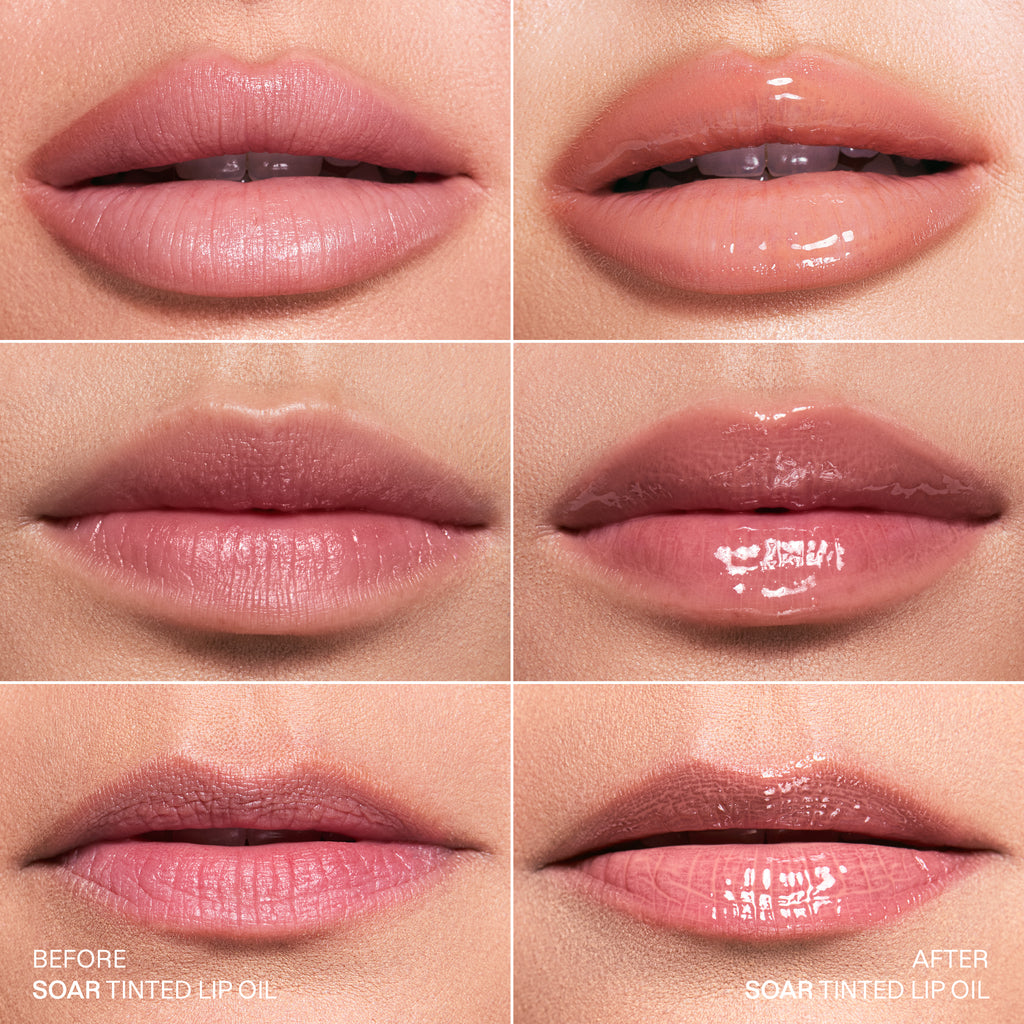 BEFORE
SOAR TINTED LIP OIL

AFTER
SOAR TINTED LIP OIL