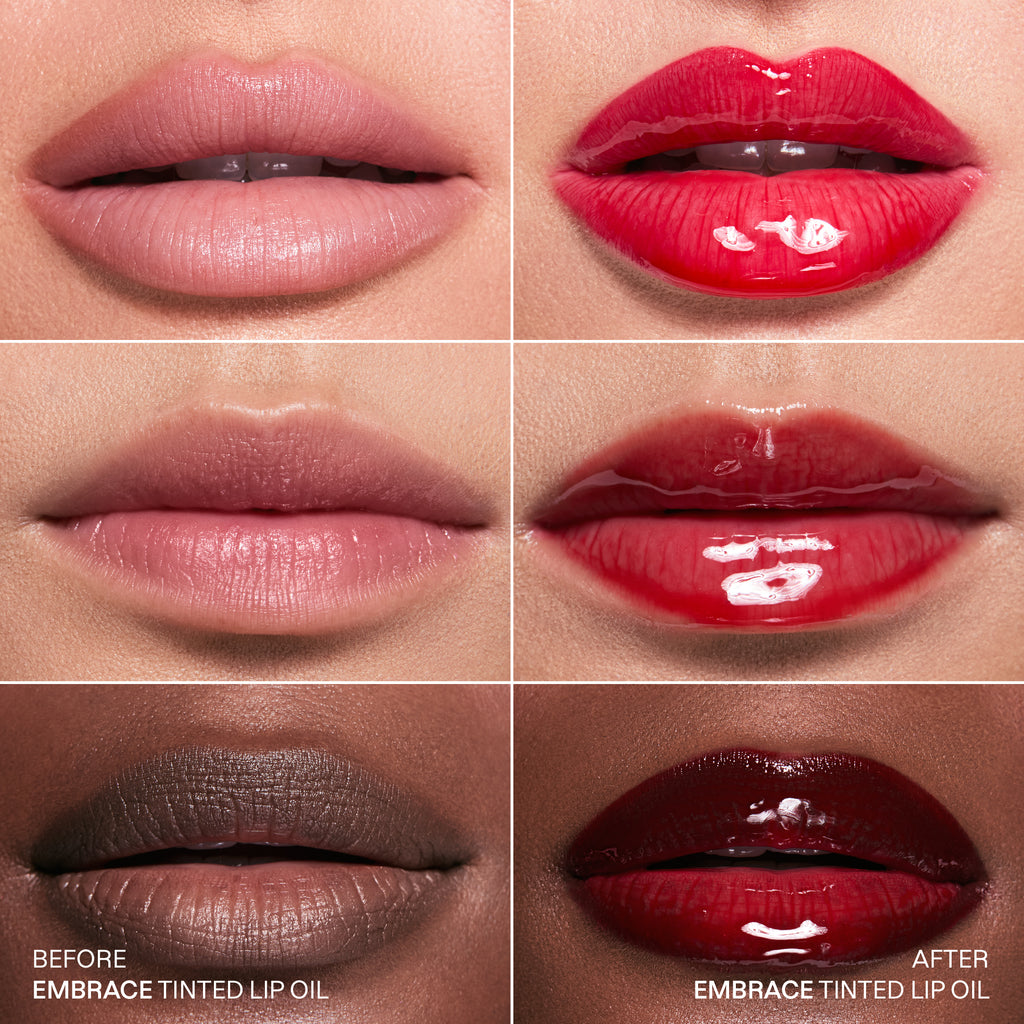 BEFORE
EMBRACE TINTED LIP OIL

AFTER
EMBRACE TINTED LIP OIL