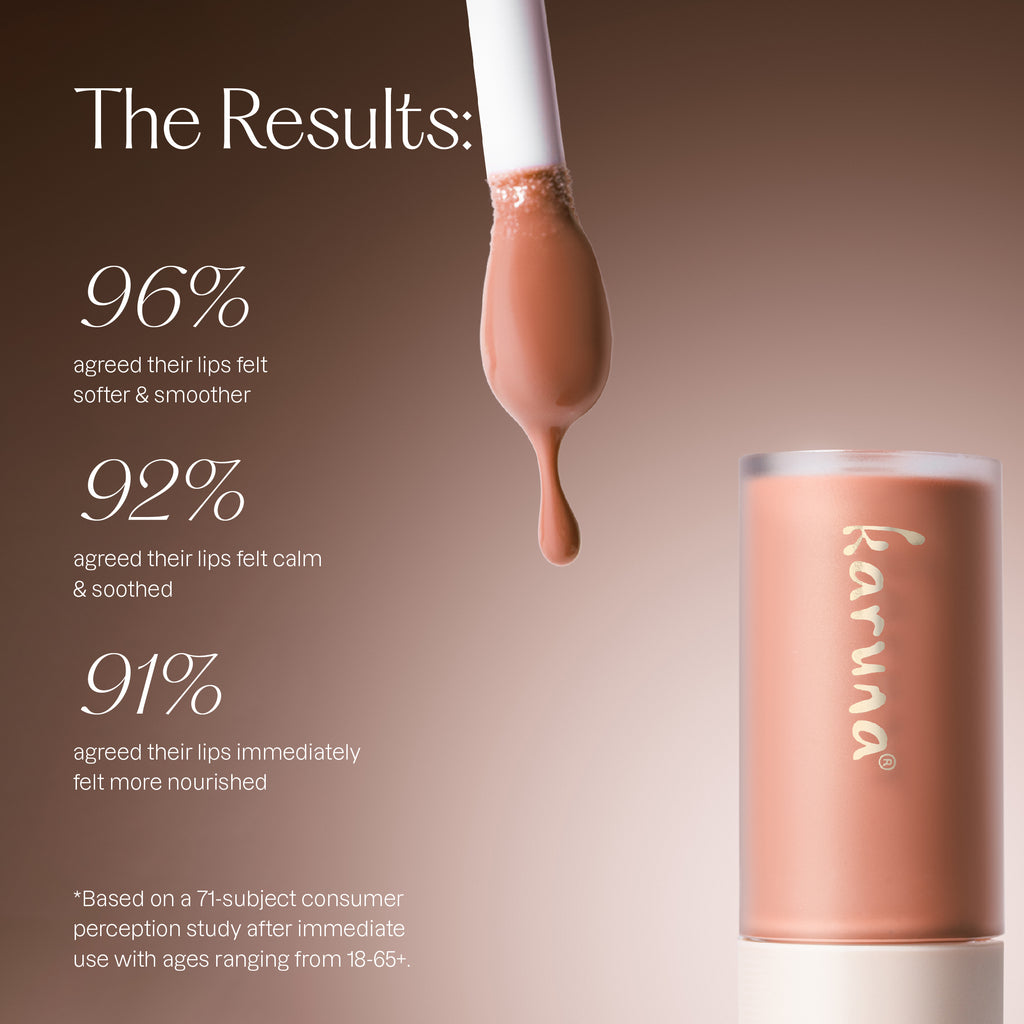 The Results:

96%
agreed their lips felt softer & smoother

92%
agreed their lips felt calm & soothed

91%
agreed their lips immediately felt more nourished

*Based on a 71-subject consumer perception study after immediate use with ages ranging from 18-65+.

karuna®