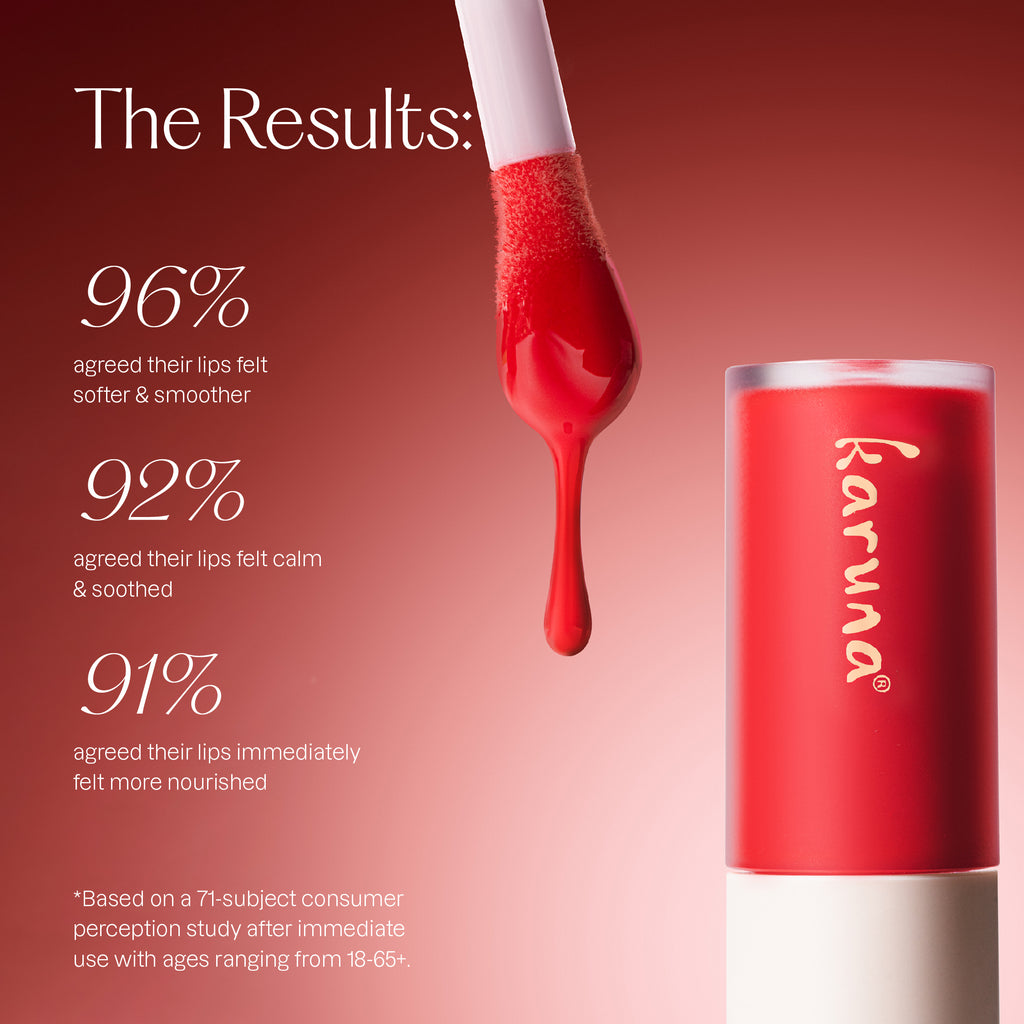 The Results:

96%
agreed their lips felt softer & smoother

92%
agreed their lips felt calm & soothed

91%
agreed their lips immediately felt more nourished

*Based on a 71-subject consumer perception study after immediate use with ages ranging from 18-65+.

karuna®