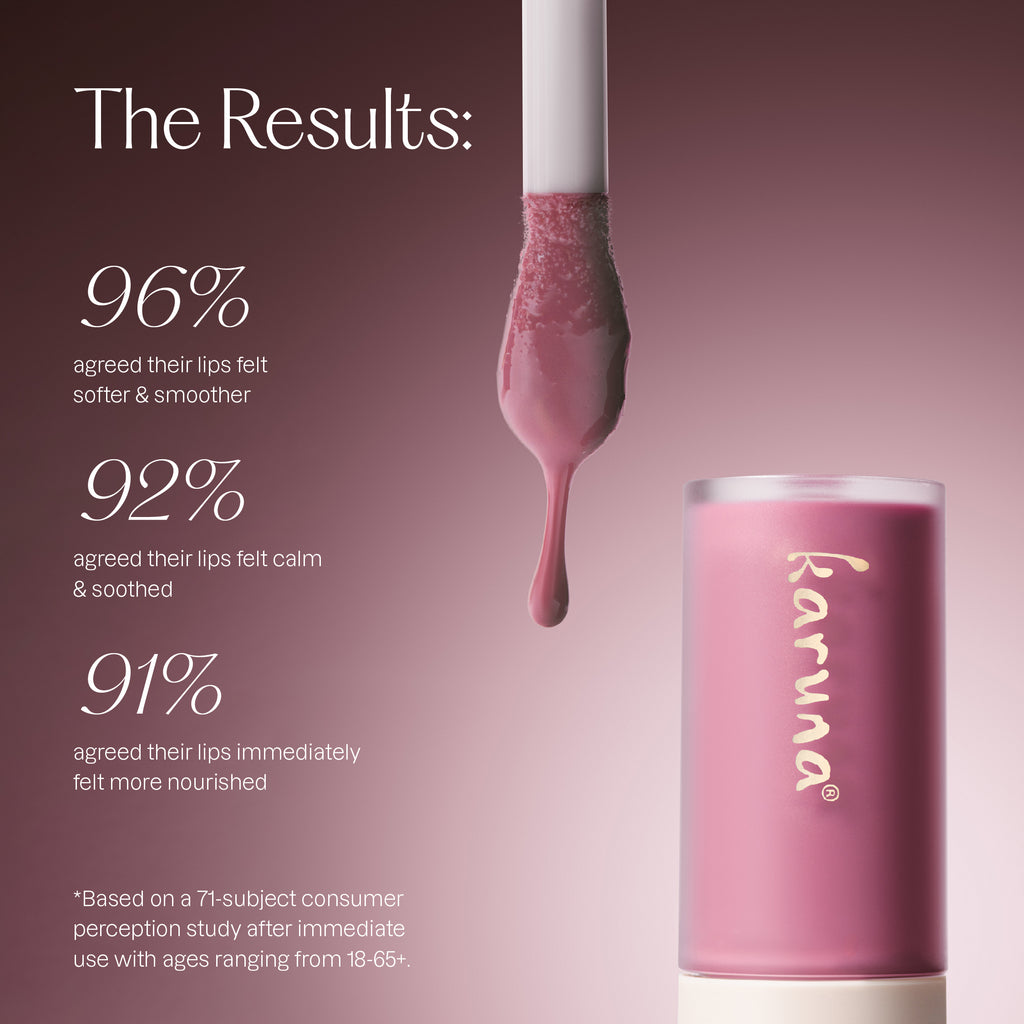 The Results:

96%
agreed their lips felt softer & smoother

92%
agreed their lips felt calm & soothed

91%
agreed their lips immediately felt more nourished

*Based on a 71-subject consumer perception study after immediate use with ages ranging from 18-65+.

karuna®