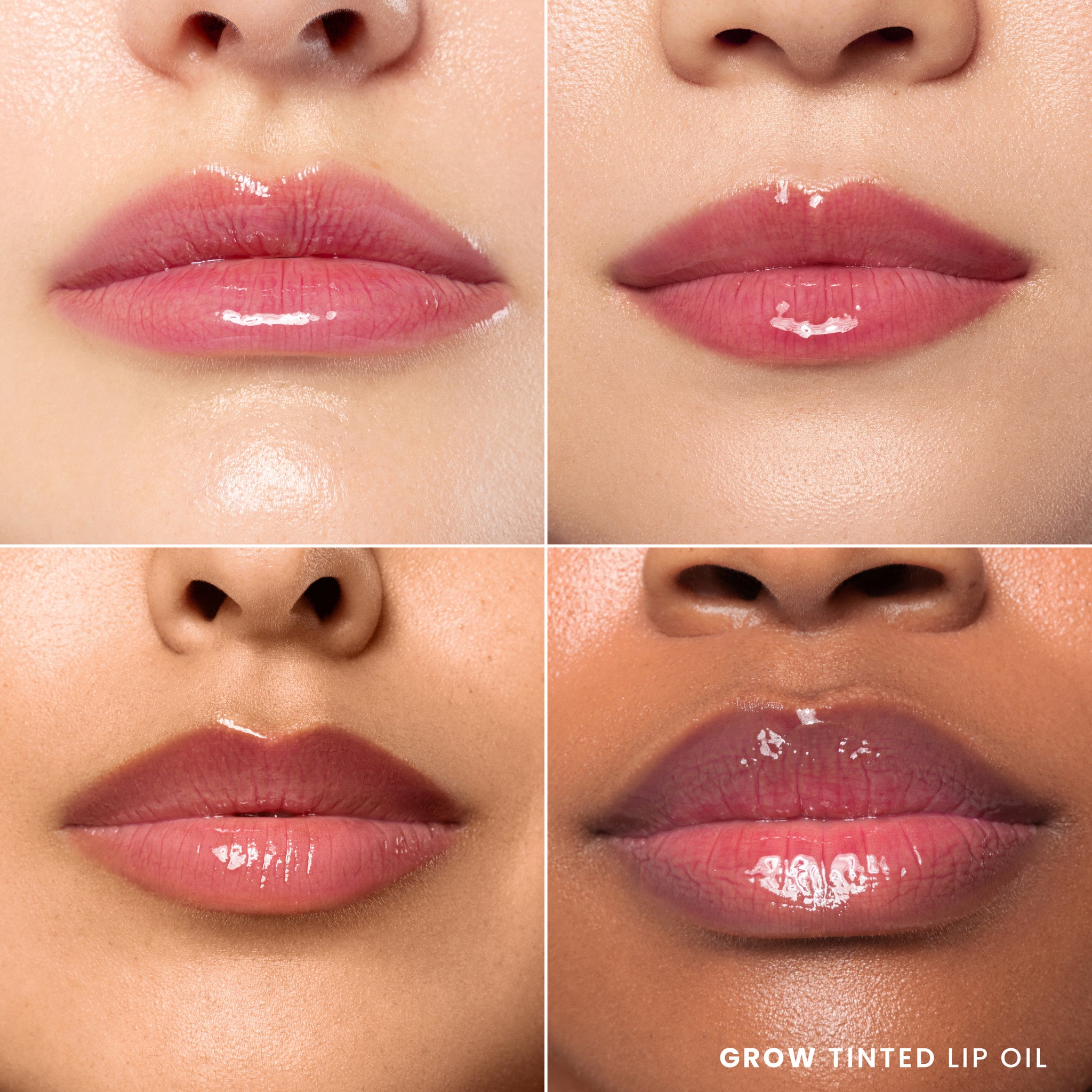 GROW TINTED LIP OIL