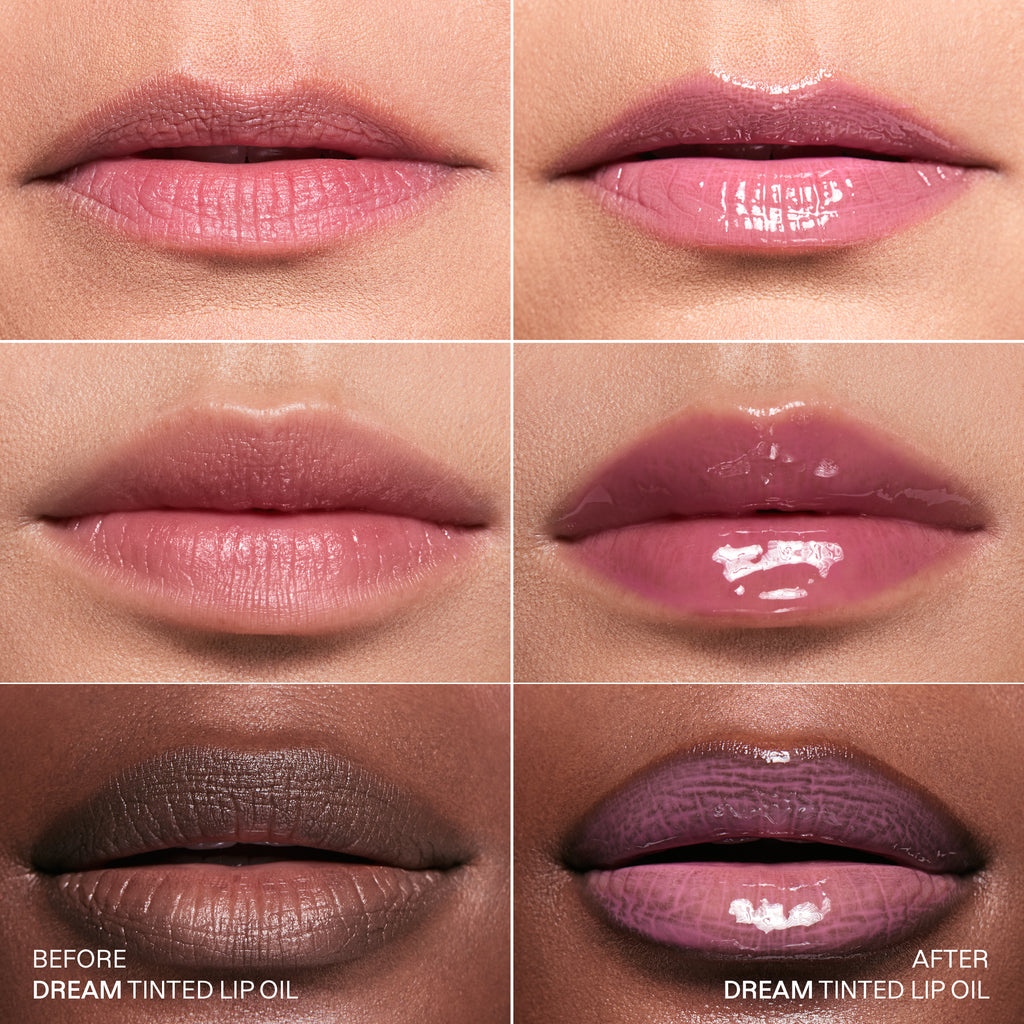 BEFORE
DREAM TINTED LIP OIL

AFTER
DREAM TINTED LIP OIL