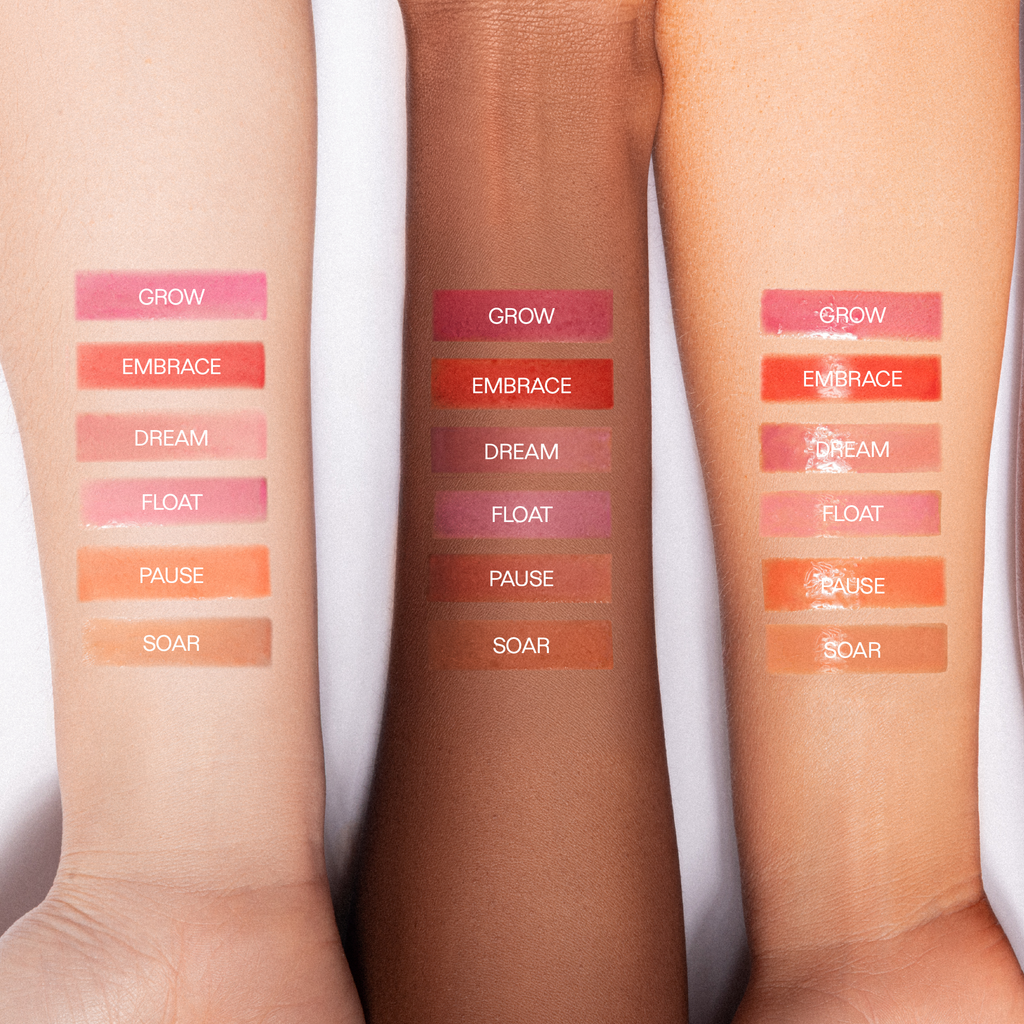 GROW
EMBRACE
DREAM
FLOAT
PAUSE
SOAR

GROW
EMBRACE
DREAM
FLOAT
PAUSE
SOAR

GROW
EMBRACE
DREAM
FLOAT
PAUSE
SOAR