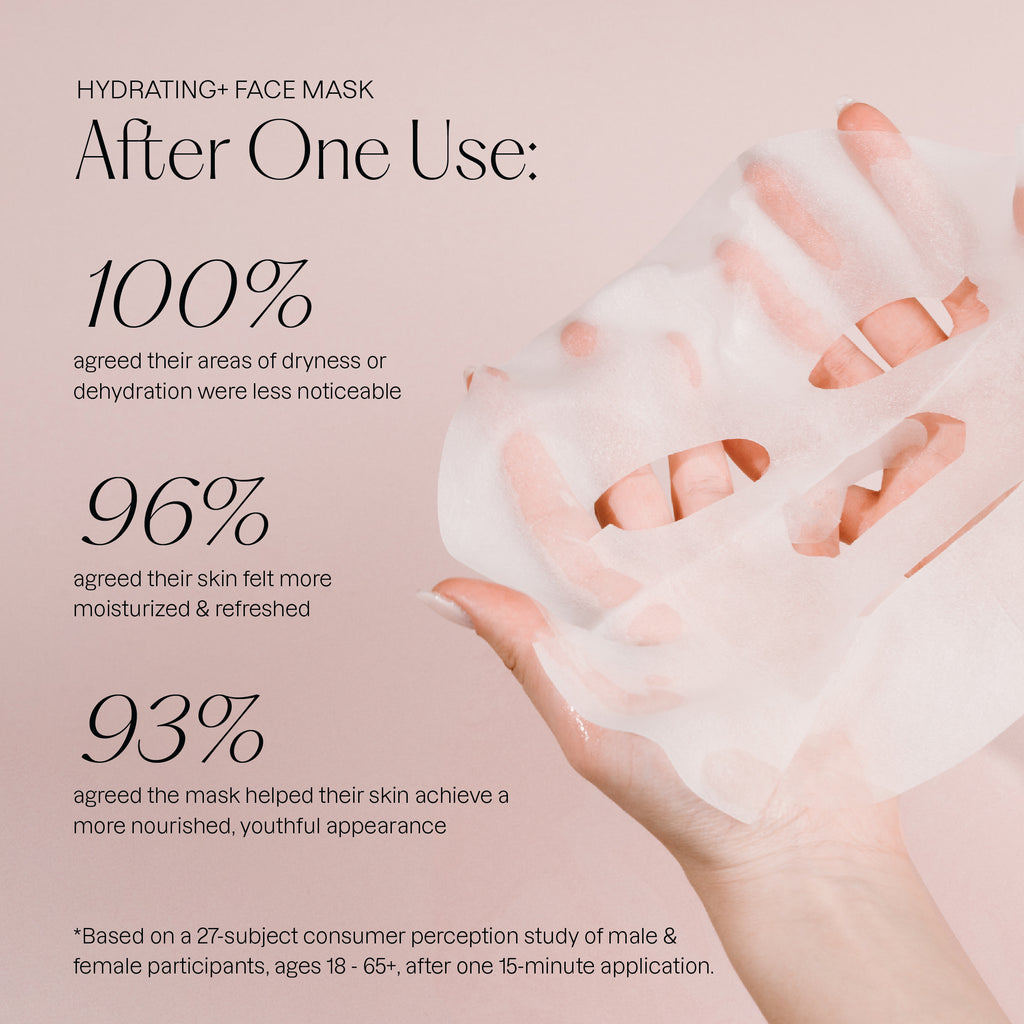 HYDRATING+ FACE MASK

After One Use:

100%

agreed their areas of dryness or dehydration were less noticeable

96%

agreed their skin felt more moisturized & refreshed

93%

agreed the mask helped their skin achieve a more nourished, youthful appearance

*Based on a 27-subject consumer perception study of male & female participants, ages 18 - 65+, after one 15-minute application.