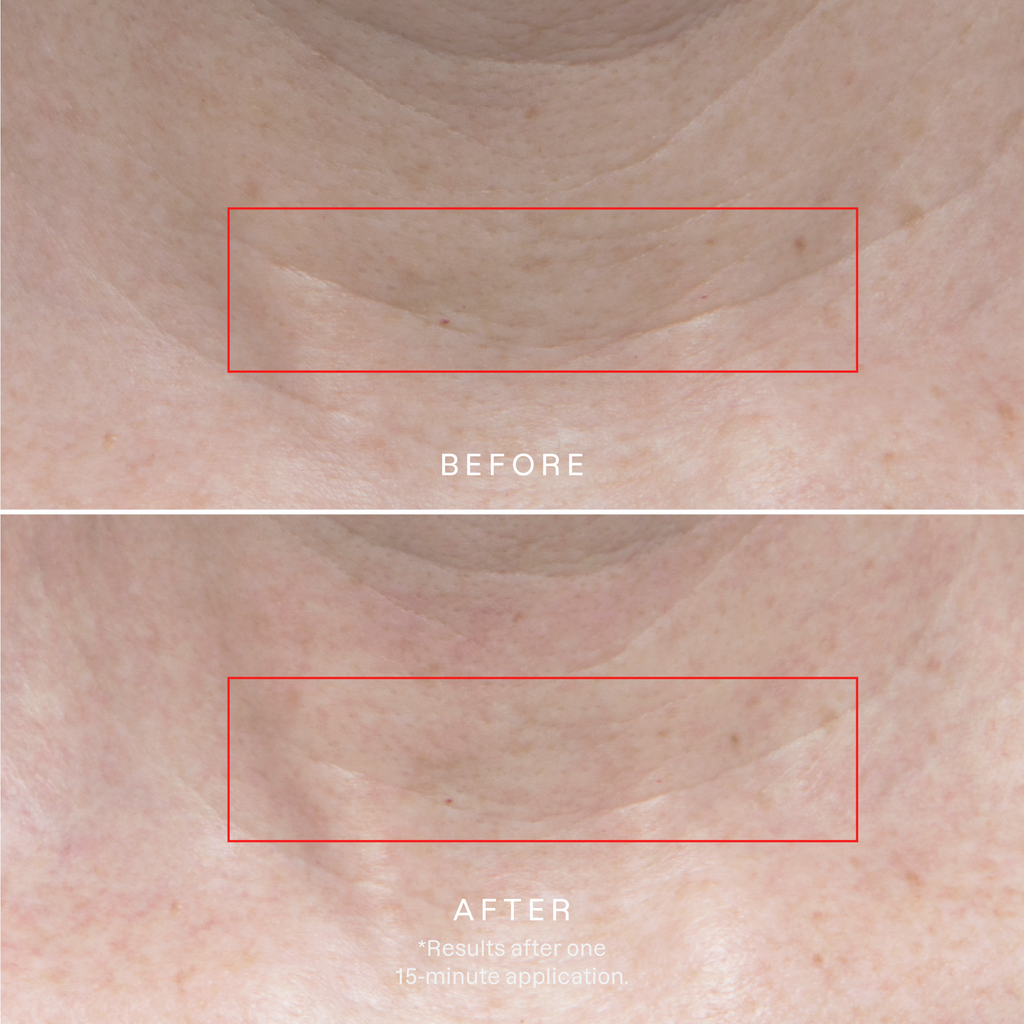 BEFORE

AFTER

*Results after one 15-minute application.