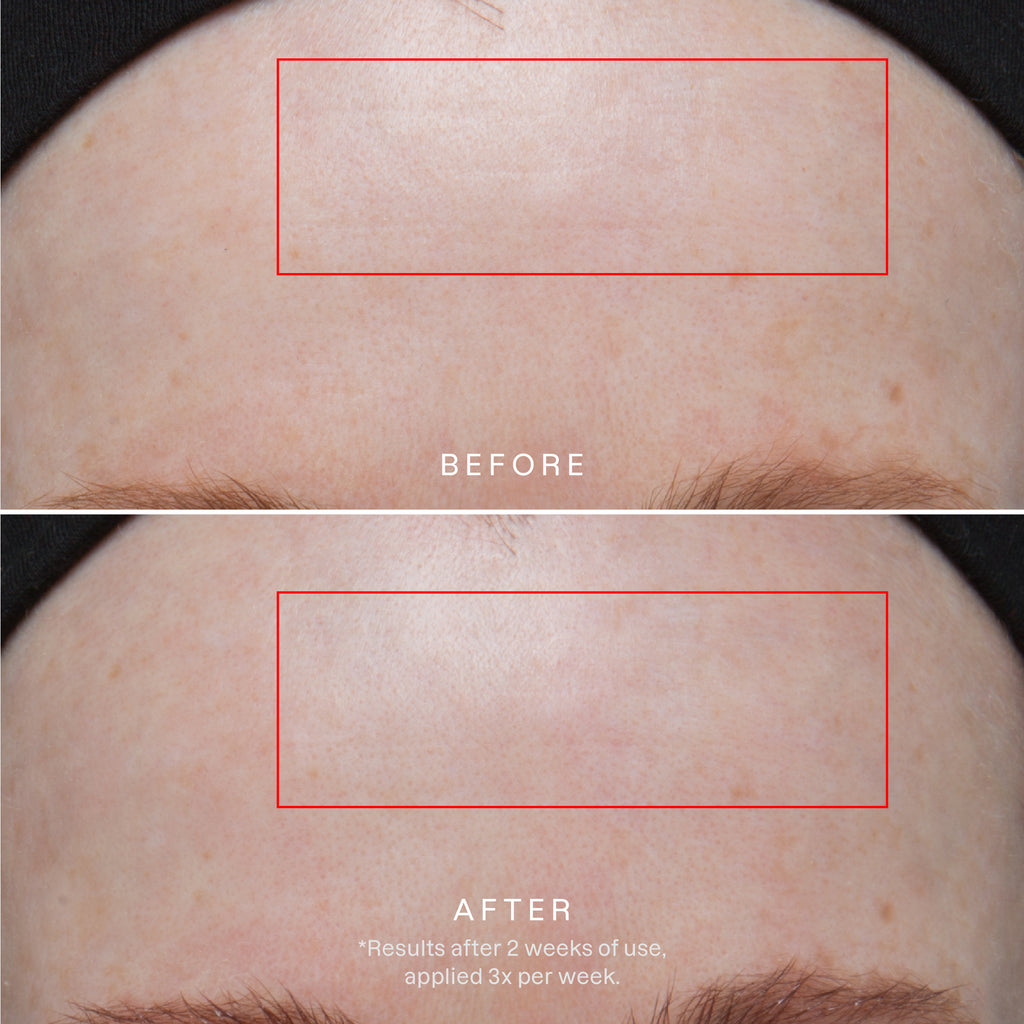 BEFORE

AFTER
*Results after 2 weeks of use, applied 3x per week.