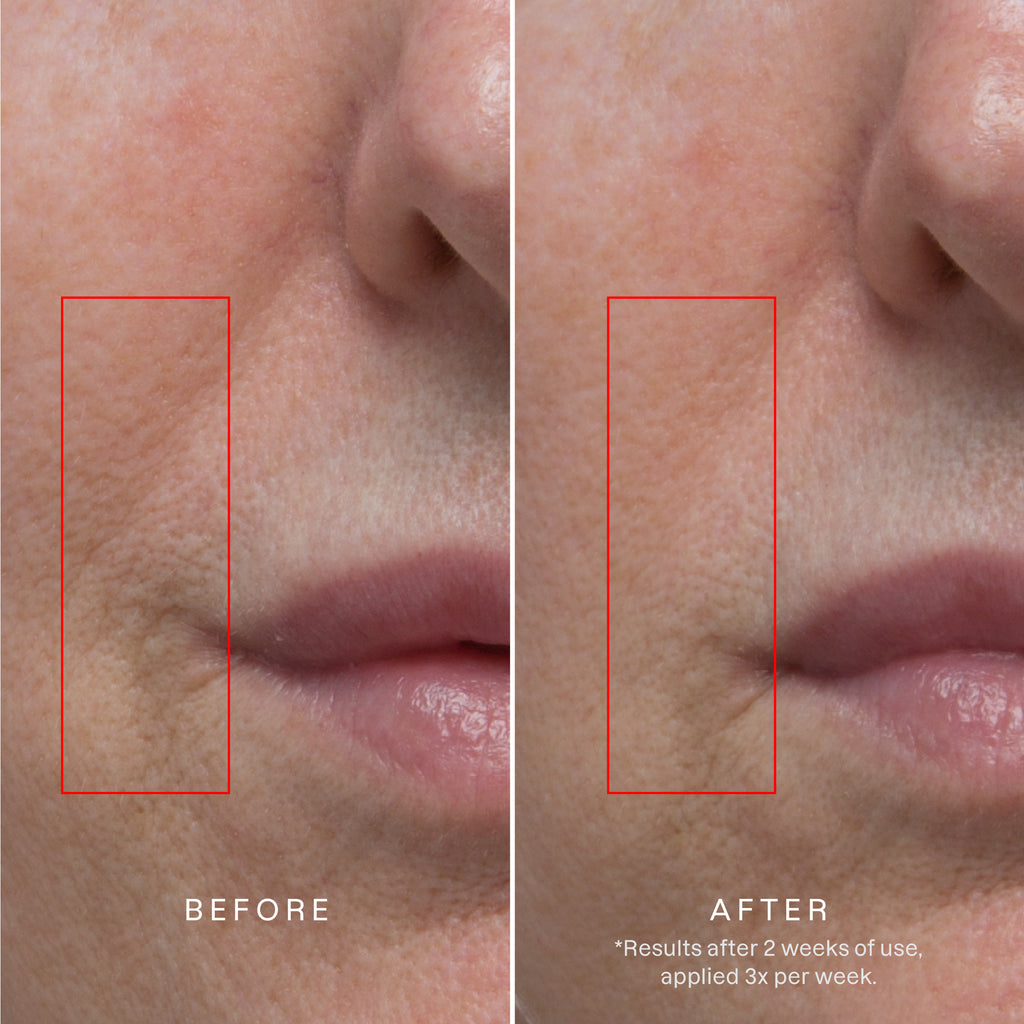 BEFORE

AFTER

*Results after 2 weeks of use, applied 3x per week.