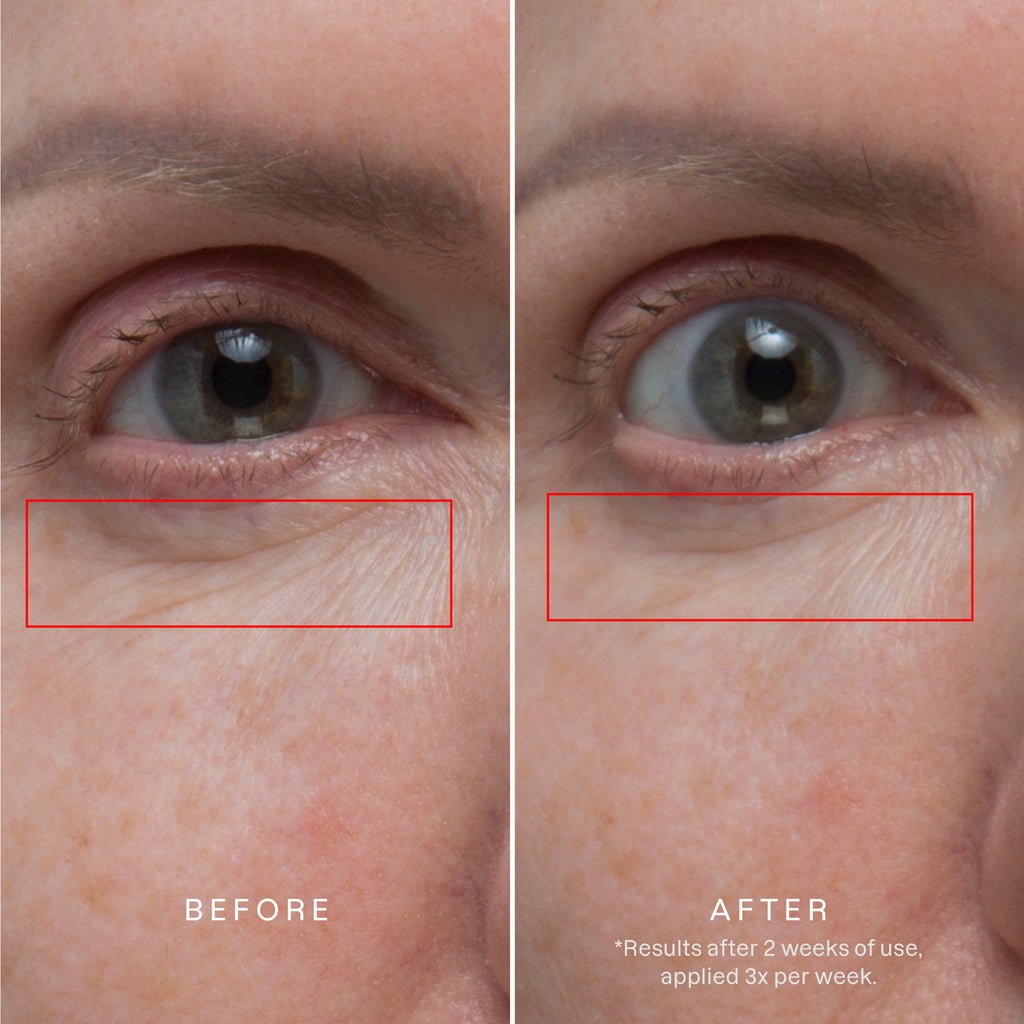 BEFORE

AFTER

*Results after 2 weeks of use, applied 3x per week.