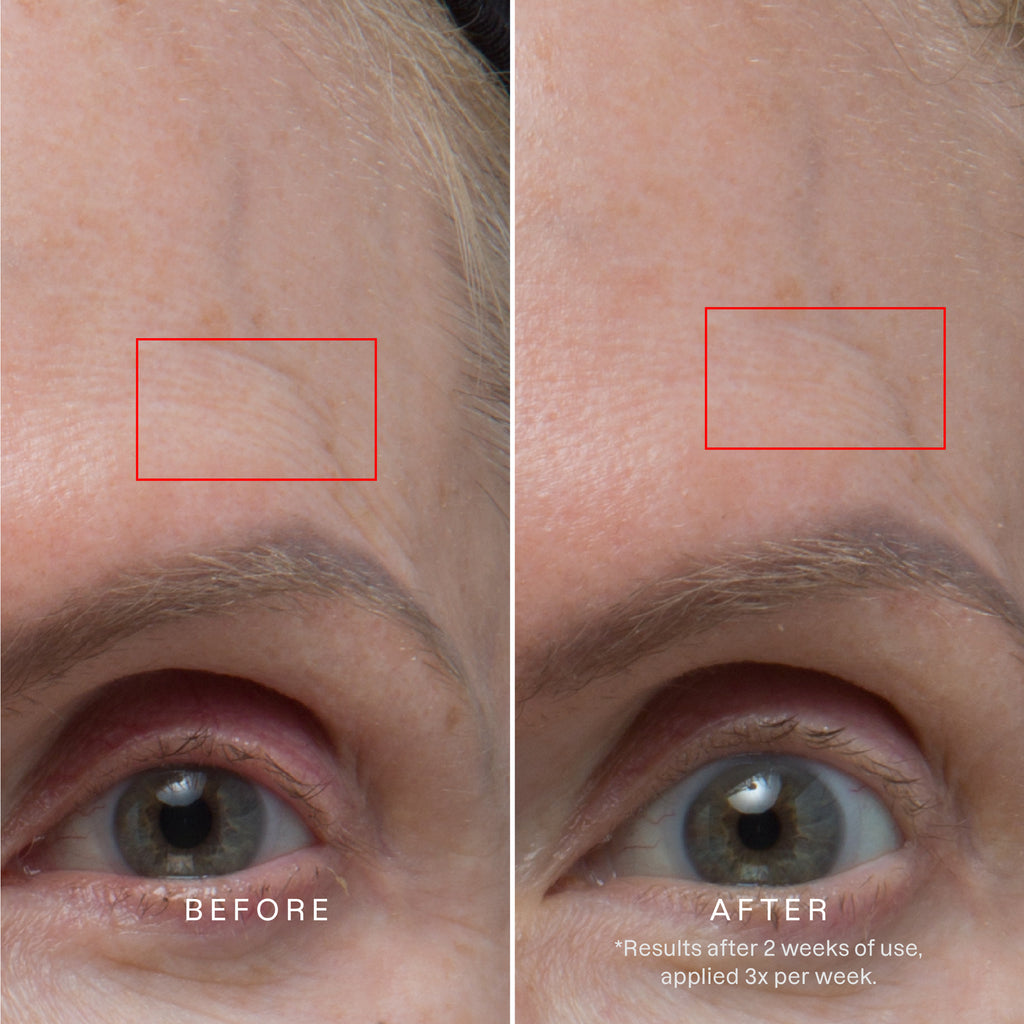 BEFORE

AFTER
*Results after 2 weeks of use, applied 3x per week.