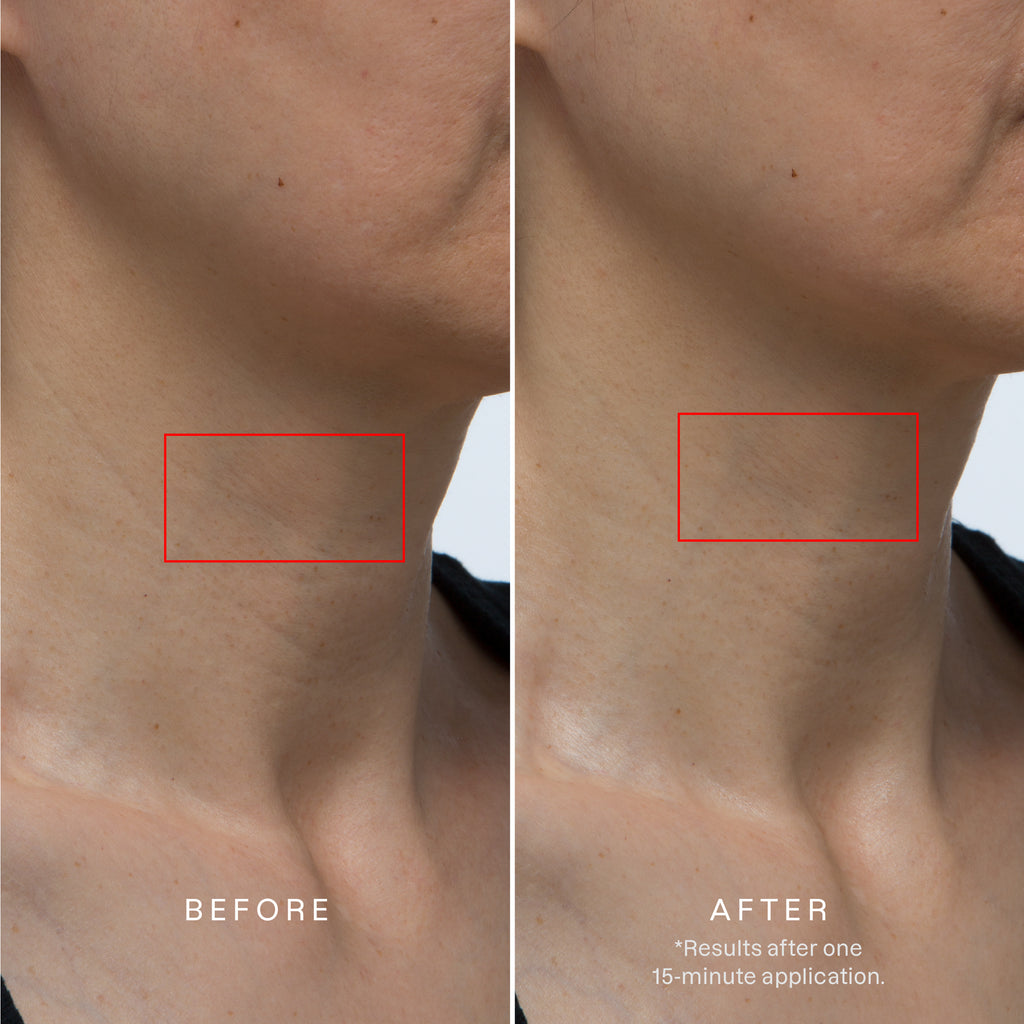 BEFORE

AFTER
*Results after one 15-minute application.