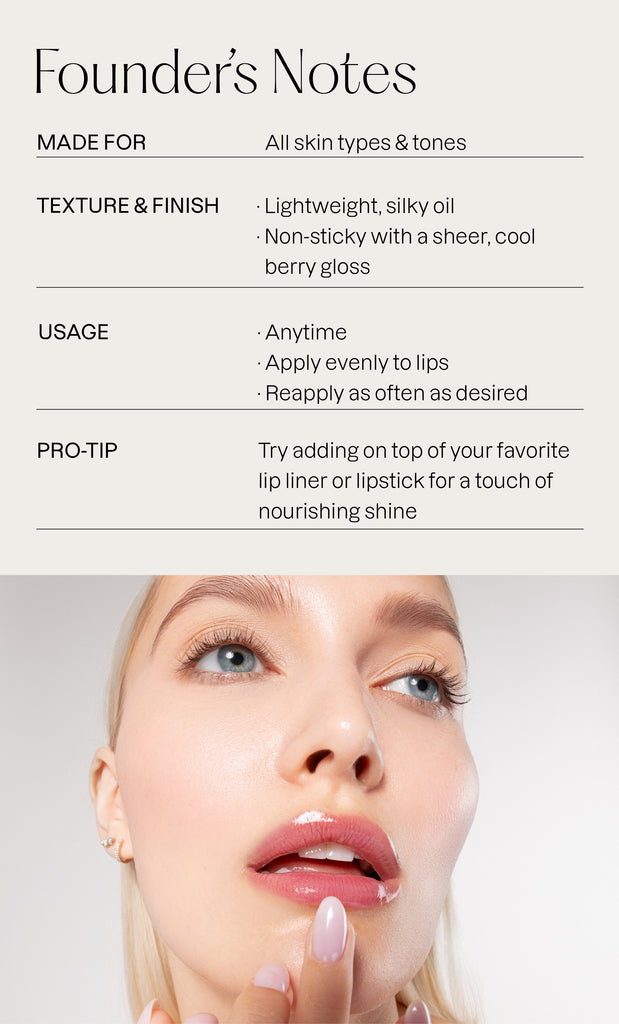 Founder's Notes

| MADE FOR | All skin types & tones |
|---|---|
| TEXTURE & FINISH | · Lightweight, silky oil · Non-sticky with a sheer, cool berry gloss |
| USAGE | · Anytime · Apply evenly to lips · Reapply as often as desired |
| PRO-TIP | Try adding on top of your favorite lip liner or lipstick for a touch of nourishing shine |