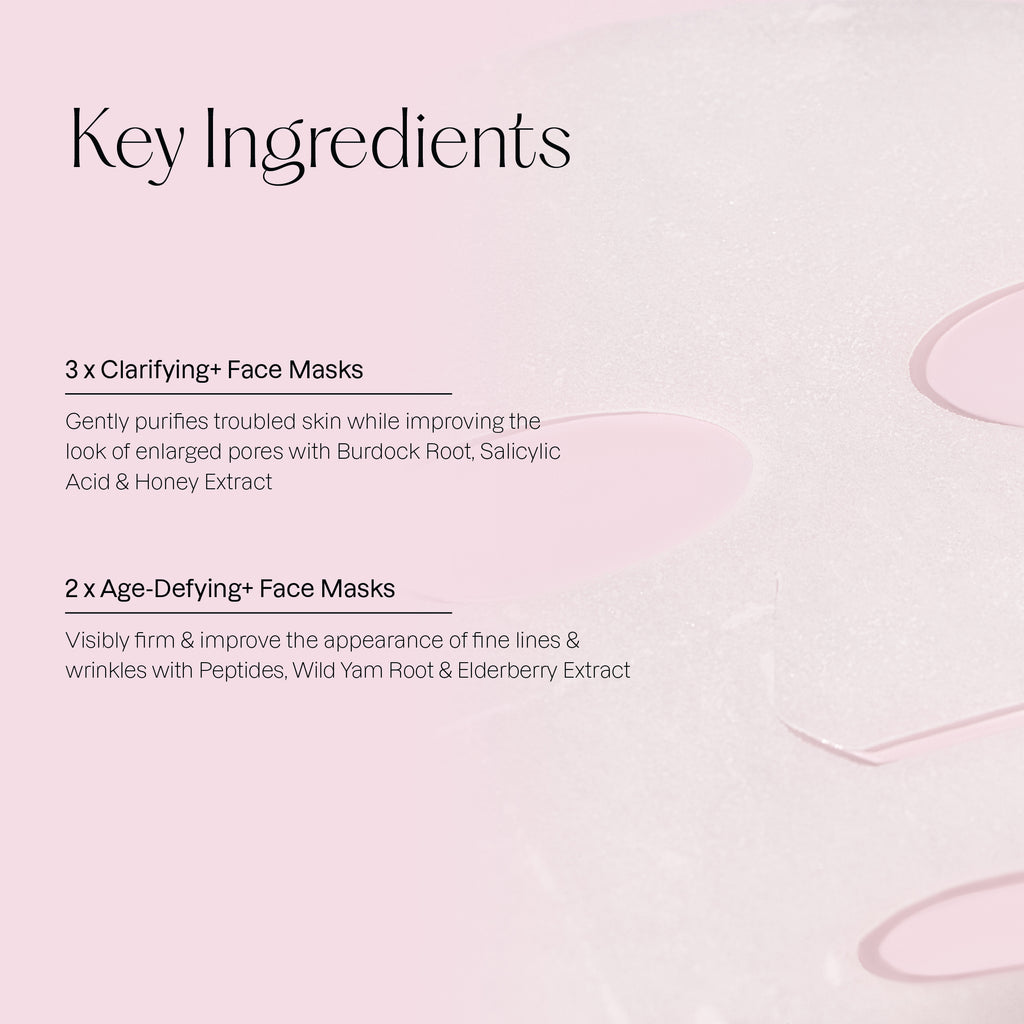 Key Ingredients

3 x Clarifying+ Face Masks

Gently purifies troubled skin while improving the look of enlarged pores with Burdock Root, Salicylic Acid & Honey Extract

2 x Age-Defying+ Face Masks

Visibly firm & improve the appearance of fine lines & wrinkles with Peptides, Wild Yam Root & Elderberry Extract