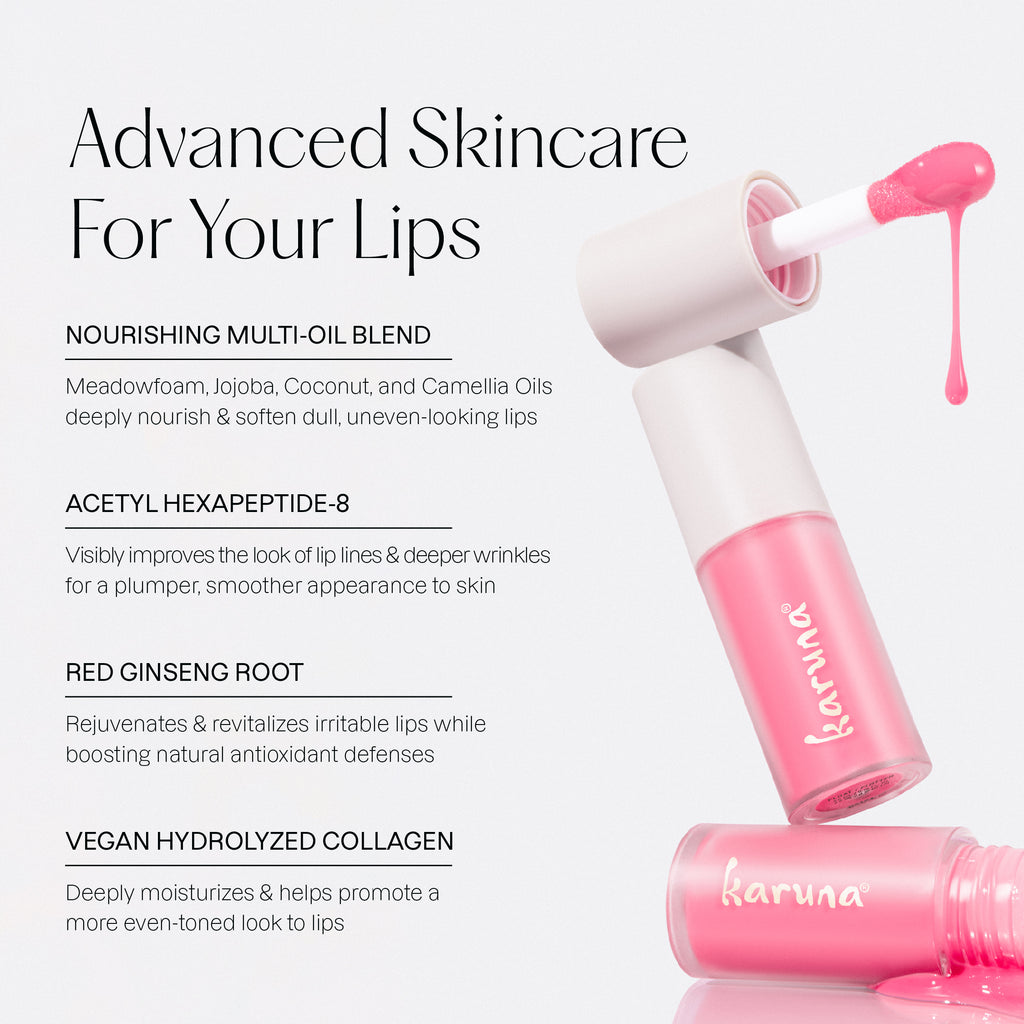 Advanced Skincare For Your Lips

NOURISHING MULTI-OIL BLEND

Meadowfoam, Jojoba, Coconut, and Camellia Oils deeply nourish & soften dull, uneven-looking lips

ACETYL HEXAPEPTIDE-8

Visibly improves the look of lip lines & deeper wrinkles for a plumper, smoother appearance to skin

RED GINSENG ROOT

Rejuvenates & revitalizes irritable lips while boosting natural antioxidant defenses

VEGAN HYDROLYZED COLLAGEN

Deeply moisturizes & helps promote a more even-toned look to lips

karuna®

karuna®