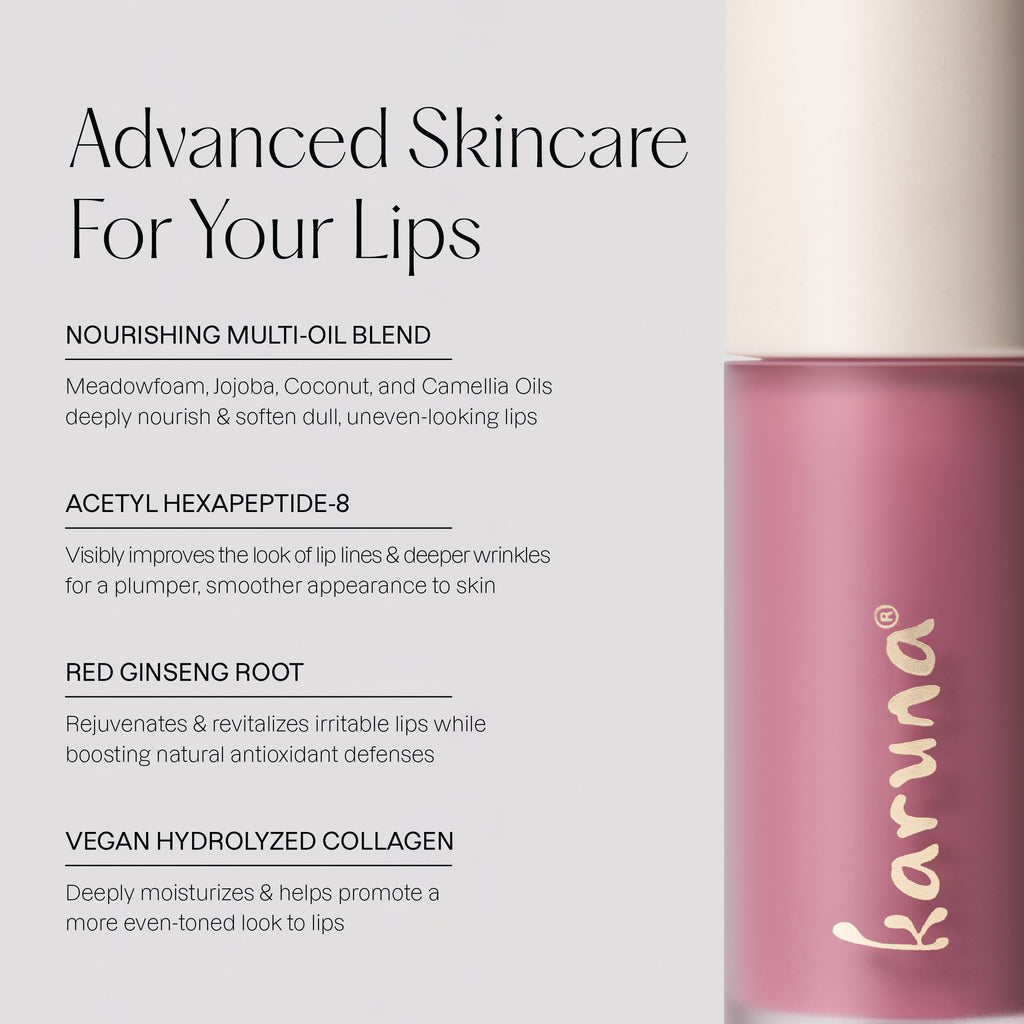 Advanced Skincare For Your Lips

NOURISHING MULTI-OIL BLEND

Meadowfoam, Jojoba, Coconut, and Camellia Oils deeply nourish & soften dull, uneven-looking lips

ACETYL HEXAPEPTIDE-8

Visibly improves the look of lip lines & deeper wrinkles for a plumper, smoother appearance to skin

RED GINSENG ROOT

Rejuvenates & revitalizes irritable lips while boosting natural antioxidant defenses

VEGAN HYDROLYZED COLLAGEN

Deeply moisturizes & helps promote a more even-toned look to lips

karuna®