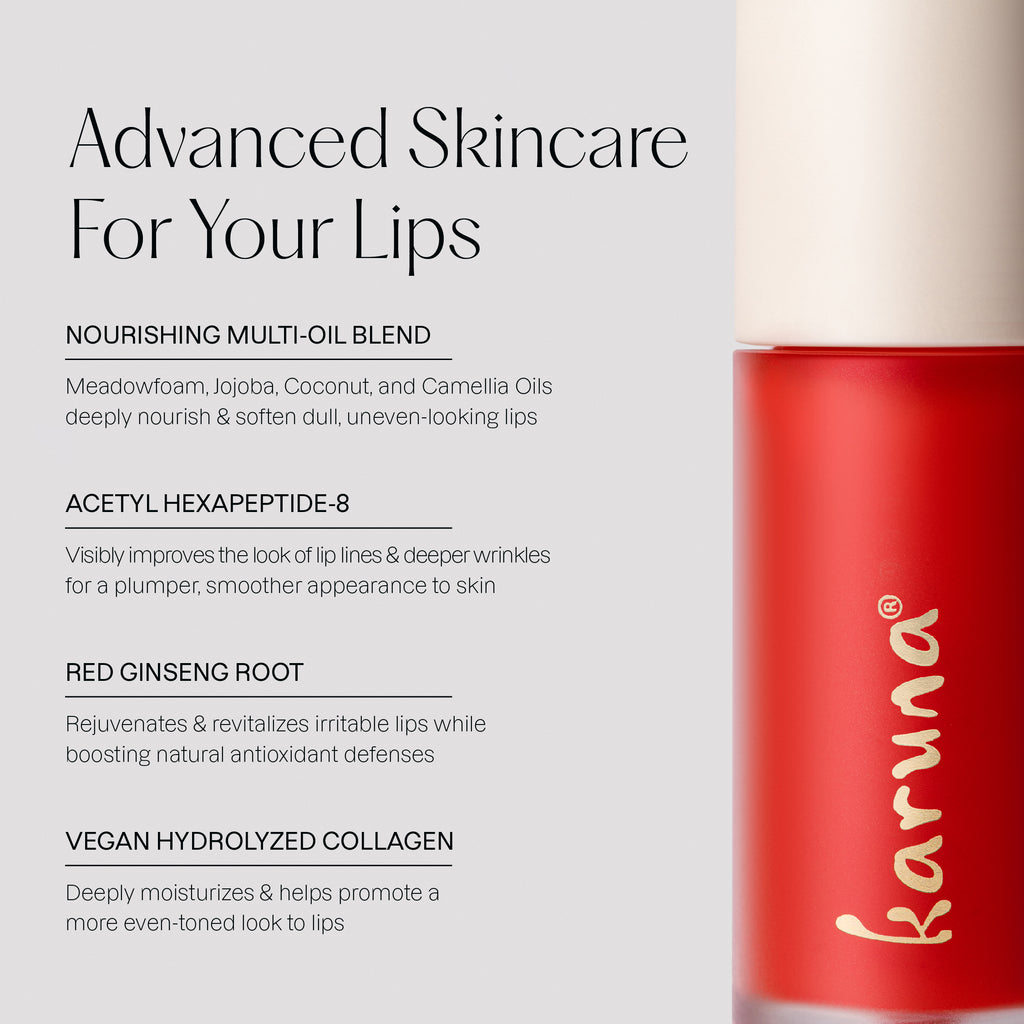 Advanced Skincare For Your Lips

NOURISHING MULTI-OIL BLEND

Meadowfoam, Jojoba, Coconut, and Camellia Oils deeply nourish & soften dull, uneven-looking lips

ACETYL HEXAPEPTIDE-8

Visibly improves the look of lip lines & deeper wrinkles for a plumper, smoother appearance to skin

RED GINSENG ROOT

Rejuvenates & revitalizes irritable lips while boosting natural antioxidant defenses

VEGAN HYDROLYZED COLLAGEN

Deeply moisturizes & helps promote a more even-toned look to lips

karuna®