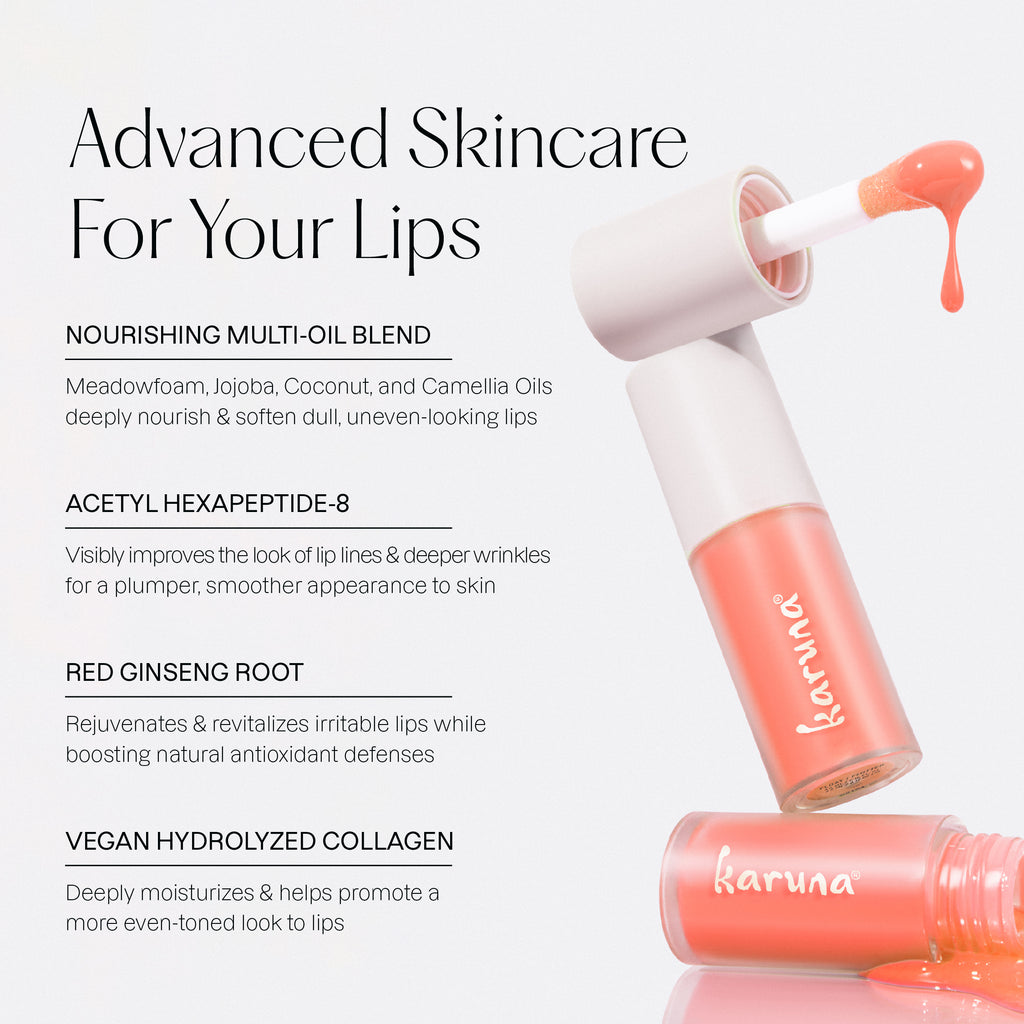 Advanced Skincare For Your Lips

NOURISHING MULTI-OIL BLEND

Meadowfoam, Jojoba, Coconut, and Camellia Oils deeply nourish & soften dull, uneven-looking lips

ACETYL HEXAPEPTIDE-8

Visibly improves the look of lip lines & deeper wrinkles for a plumper, smoother appearance to skin

RED GINSENG ROOT

Rejuvenates & revitalizes irritable lips while boosting natural antioxidant defenses

VEGAN HYDROLYZED COLLAGEN

Deeply moisturizes & helps promote a more even-toned look to lips

karuna®

karuna®