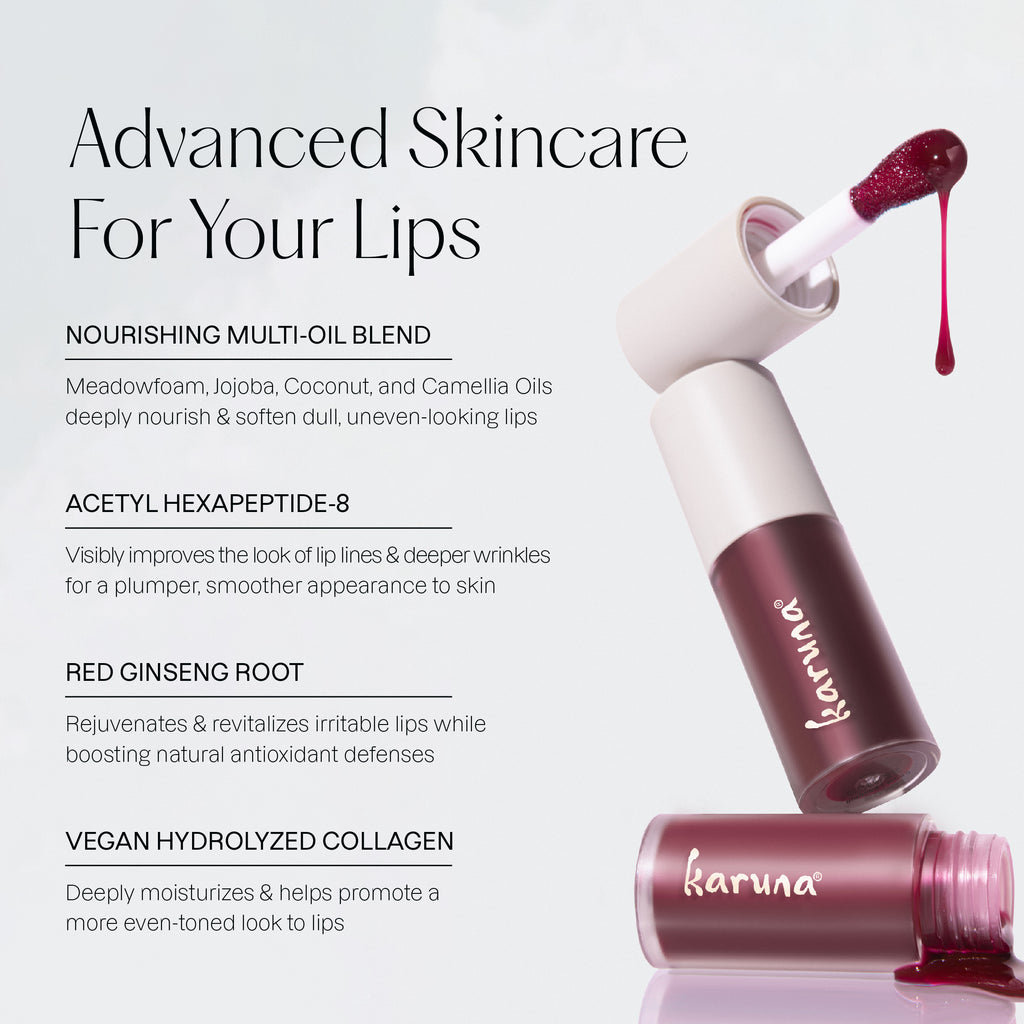 Advanced Skincare For Your Lips

NOURISHING MULTI-OIL BLEND

Meadowfoam, Jojoba, Coconut, and Camellia Oils deeply nourish & soften dull, uneven-looking lips

ACETYL HEXAPEPTIDE-8

Visibly improves the look of lip lines & deeper wrinkles for a plumper, smoother appearance to skin

RED GINSENG ROOT

Rejuvenates & revitalizes irritable lips while boosting natural antioxidant defenses

VEGAN HYDROLYZED COLLAGEN

Deeply moisturizes & helps promote a more even-toned look to lips

karuna®

karuna®