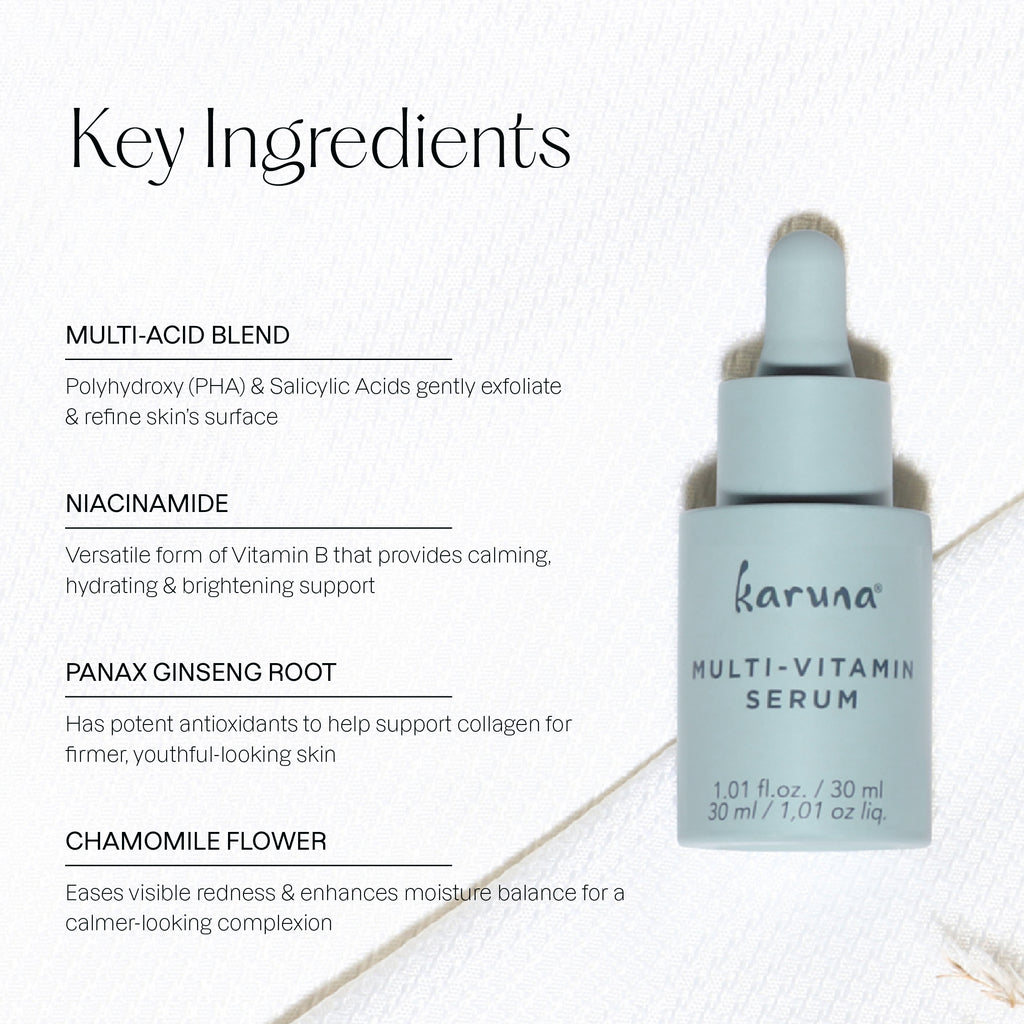 Key Ingredients

MULTI-ACID BLEND

Polyhydroxy (PHA) & Salicylic Acids gently exfoliate & refine skin's surface

NIACINAMIDE

Versatile form of Vitamin B that provides calming, hydrating & brightening support

PANAX GINSENG ROOT

Has potent antioxidants to help support collagen for firmer, youthful-looking skin

CHAMOMILE FLOWER

Eases visible redness & enhances moisture balance for a calmer-looking complexion

karuna®

MULTI-VITAMIN SERUM

1.01 fl.oz. / 30 ml
30 ml / 1,01 oz liq.