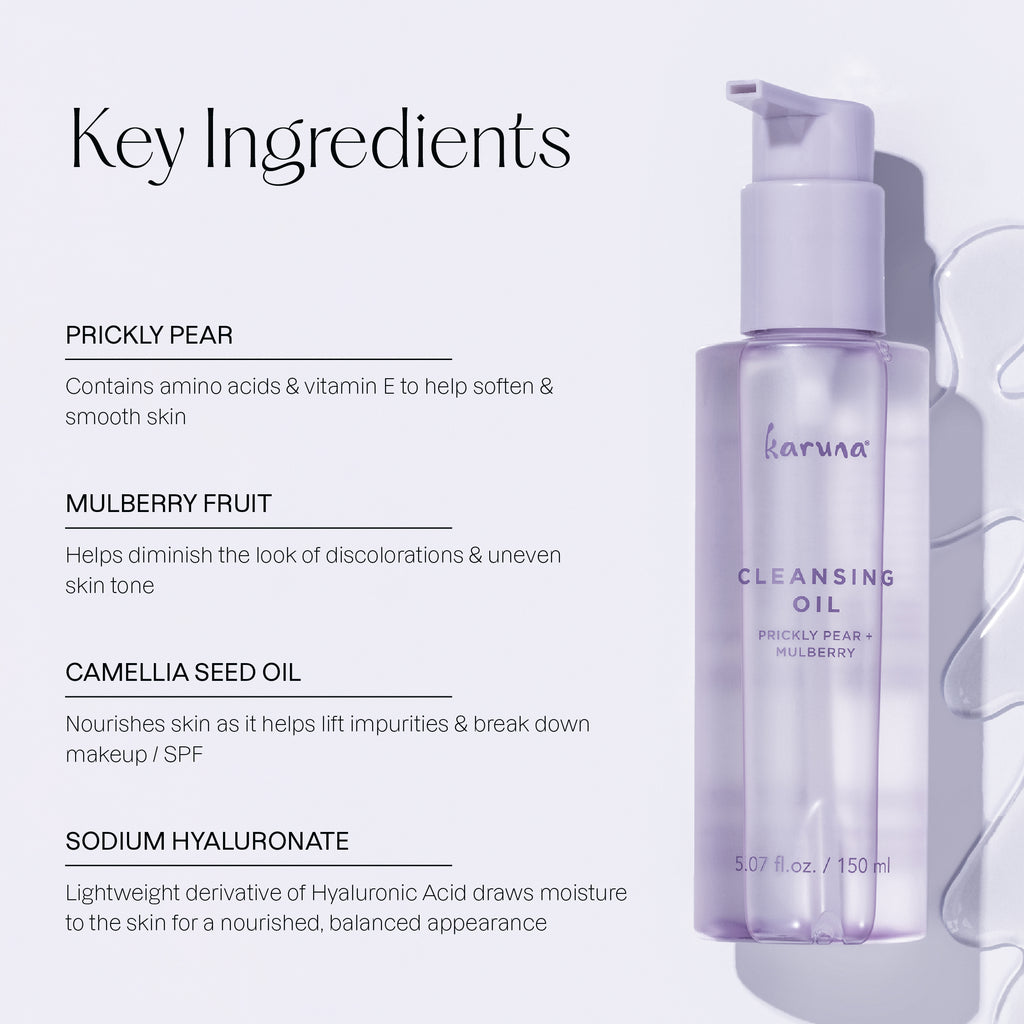 Key Ingredients

PRICKLY PEAR

Contains amino acids & vitamin E to help soften & smooth skin

MULBERRY FRUIT

Helps diminish the look of discolorations & uneven skin tone

CAMELLIA SEED OIL

Nourishes skin as it helps lift impurities & break down makeup / SPF

SODIUM HYALURONATE

Lightweight derivative of Hyaluronic Acid draws moisture to the skin for a nourished, balanced appearance

karuna®

CLEANSING OIL

PRICKLY PEAR + MULBERRY

5.07 fl.oz. / 150 ml